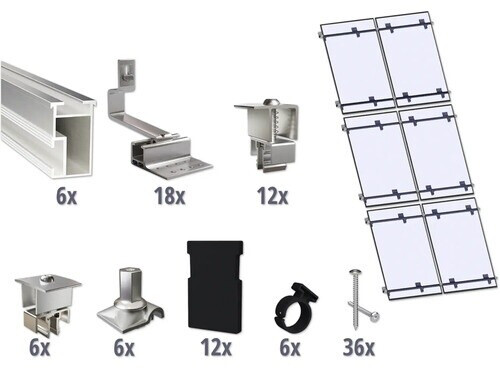 6x
18x
12x
6x
6x
12x
6x
36x