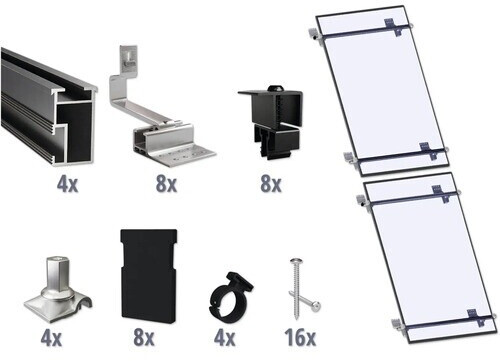 4x

8x

8x

4x

8x

4x

16x