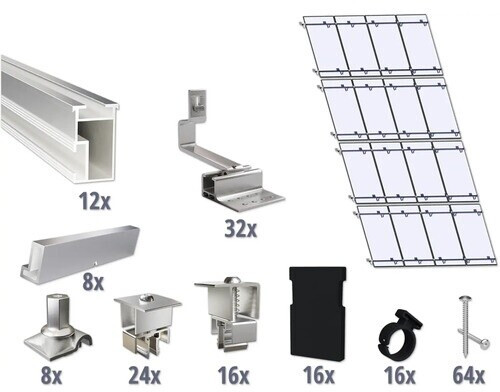 12x

32x

8x

8x

24x

16x

16x

16x

64x