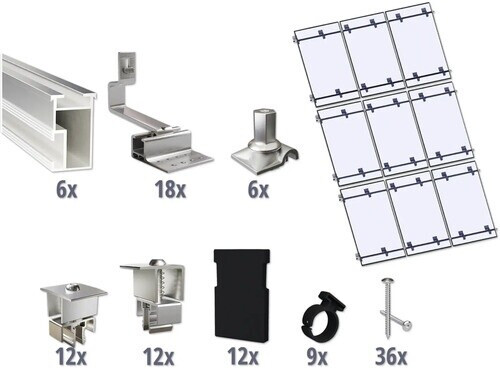 6x
18x
6x
12x
12x
12x
9x
36x