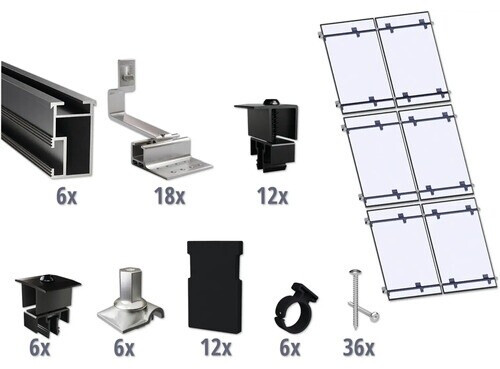 6x
18x
12x
6x
6x
12x
6x
36x