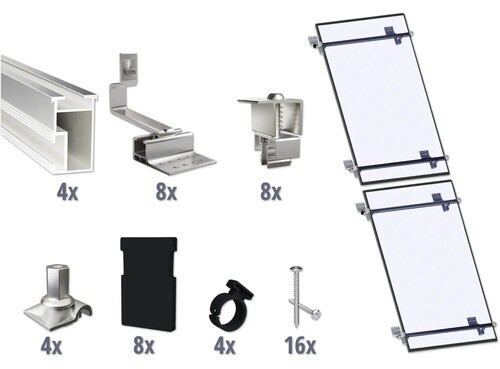 4x
8x
8x
4x
8x
4x
16x