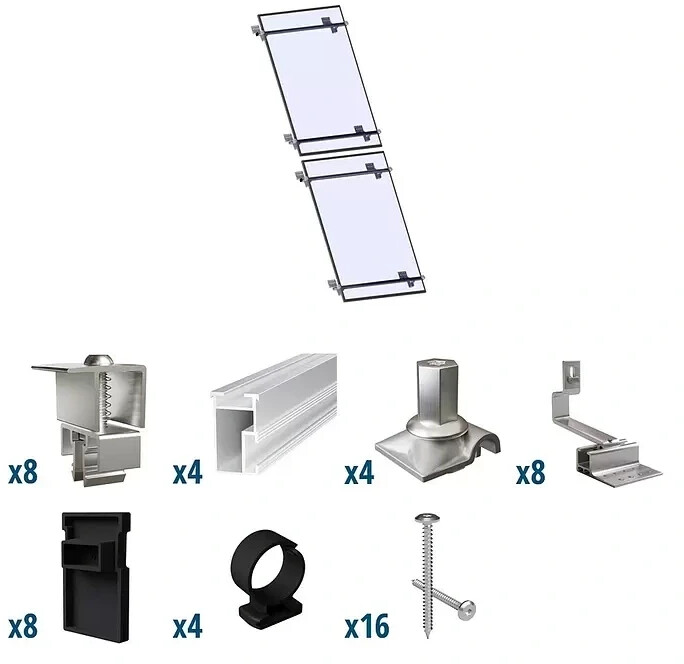 x8
x4
x4
x8
x8
x4
x16