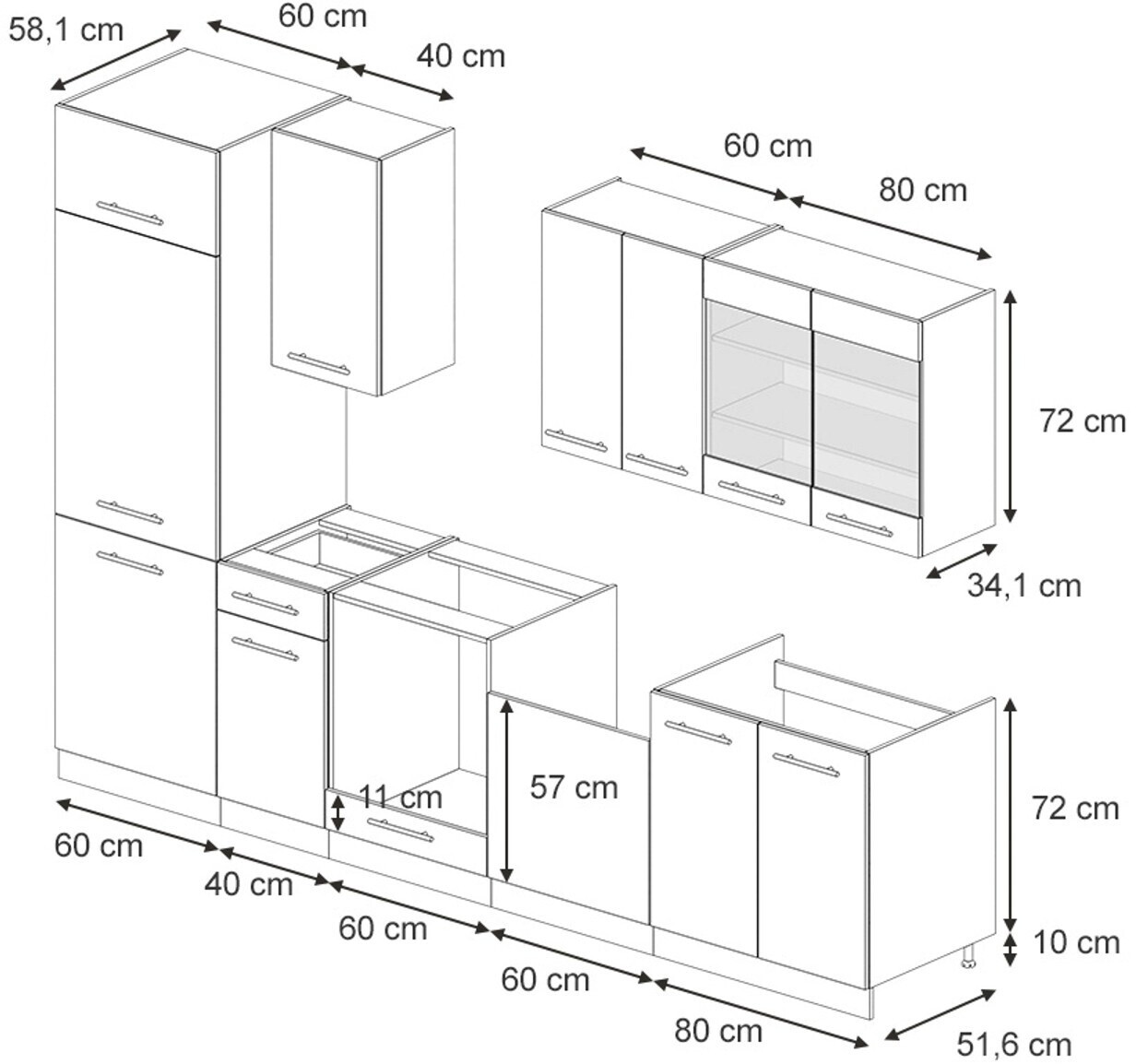 58,1 cm
60 cm
40 cm
60 cm
80 cm
72 cm
34,1 cm
11 cm
57 cm
72 cm
10 cm
60 cm
40 cm
60 cm
60 cm
80 cm
51,6 cm