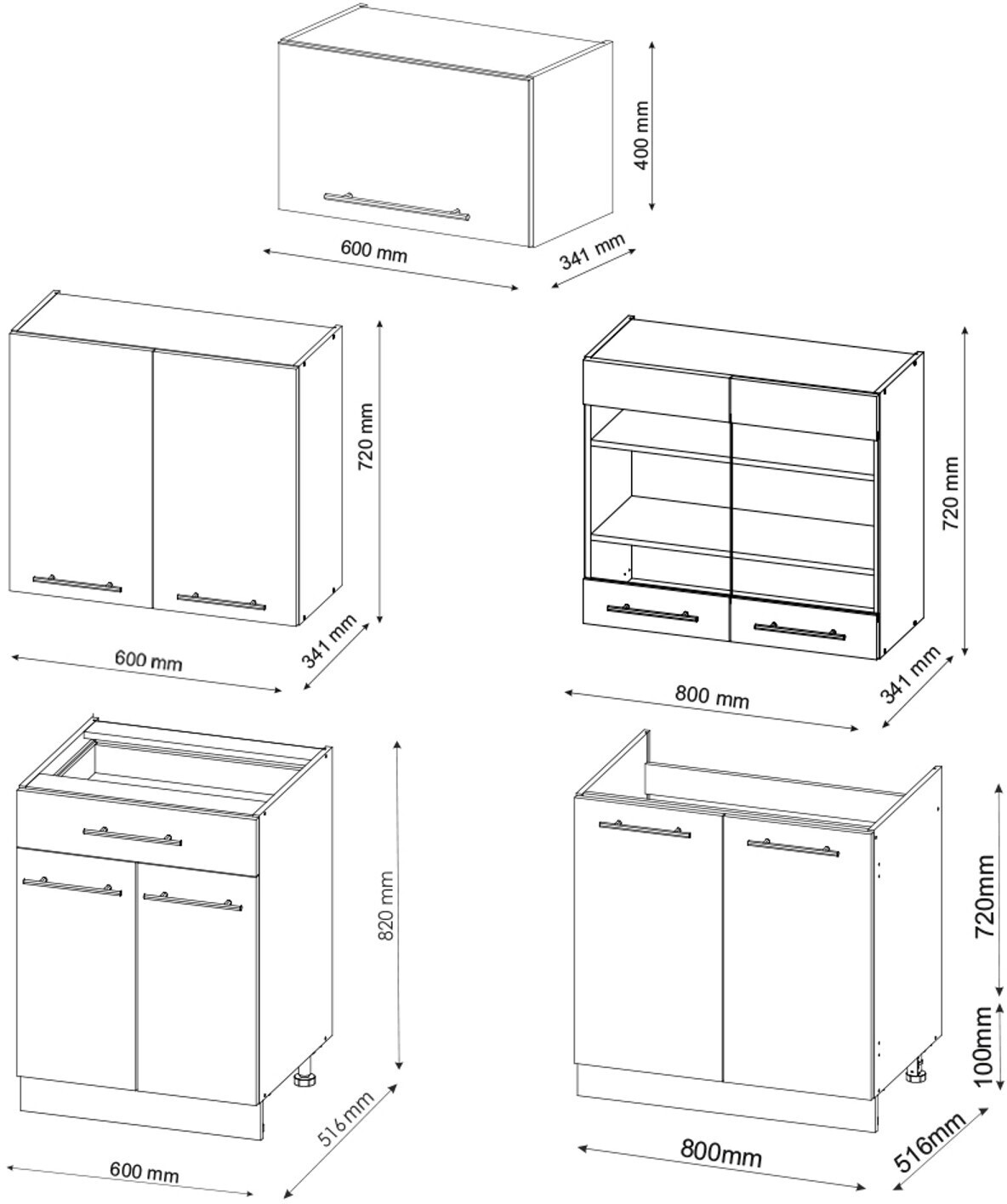 400 mm
600 mm
341 mm
720 mm
600 mm
341 mm
720 mm
800 mm
341 mm
820 mm
600 mm
516 mm
720mm
100mm
800mm
516mm