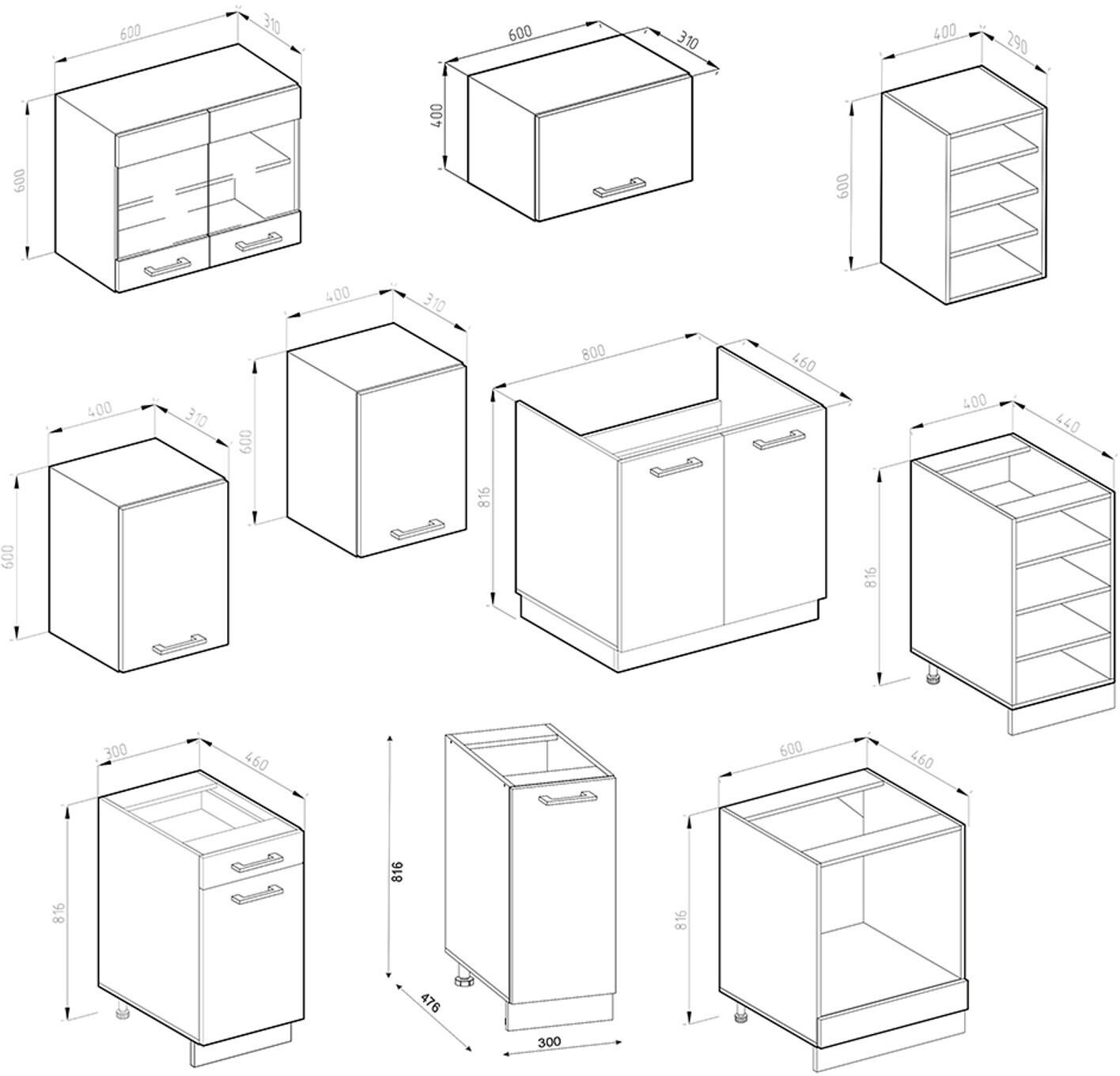 600
310
600

600
310
400

400
290
600

400
310
600

400
310
600

800
460
816

400
440
816

300
460
816

816
476
300

600
460
816