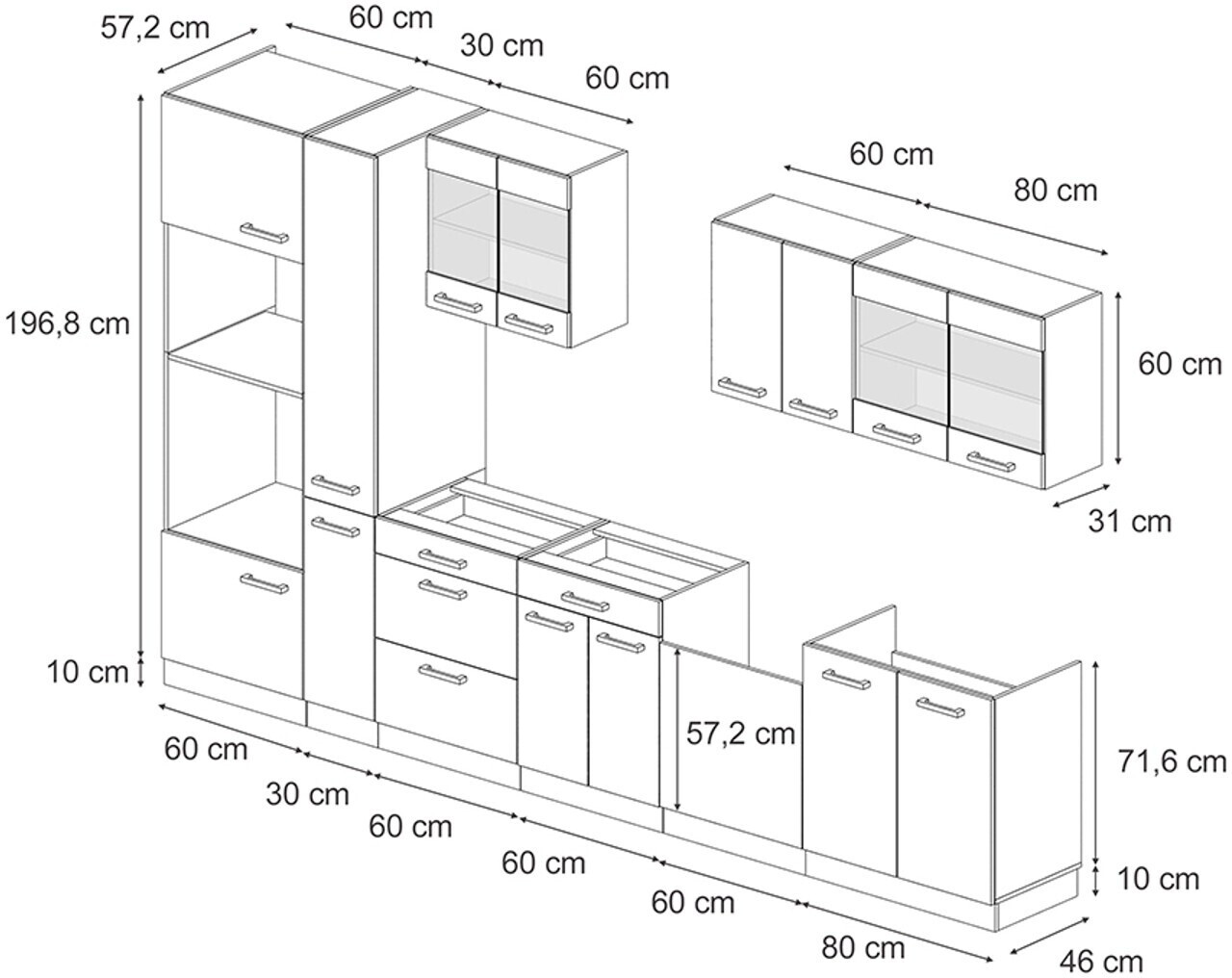 57,2 cm
60 cm
30 cm
60 cm
60 cm
80 cm
196,8 cm
60 cm
31 cm
10 cm
57,2 cm
71,6 cm
10 cm
60 cm
30 cm
60 cm
60 cm
60 cm
80 cm
46 cm