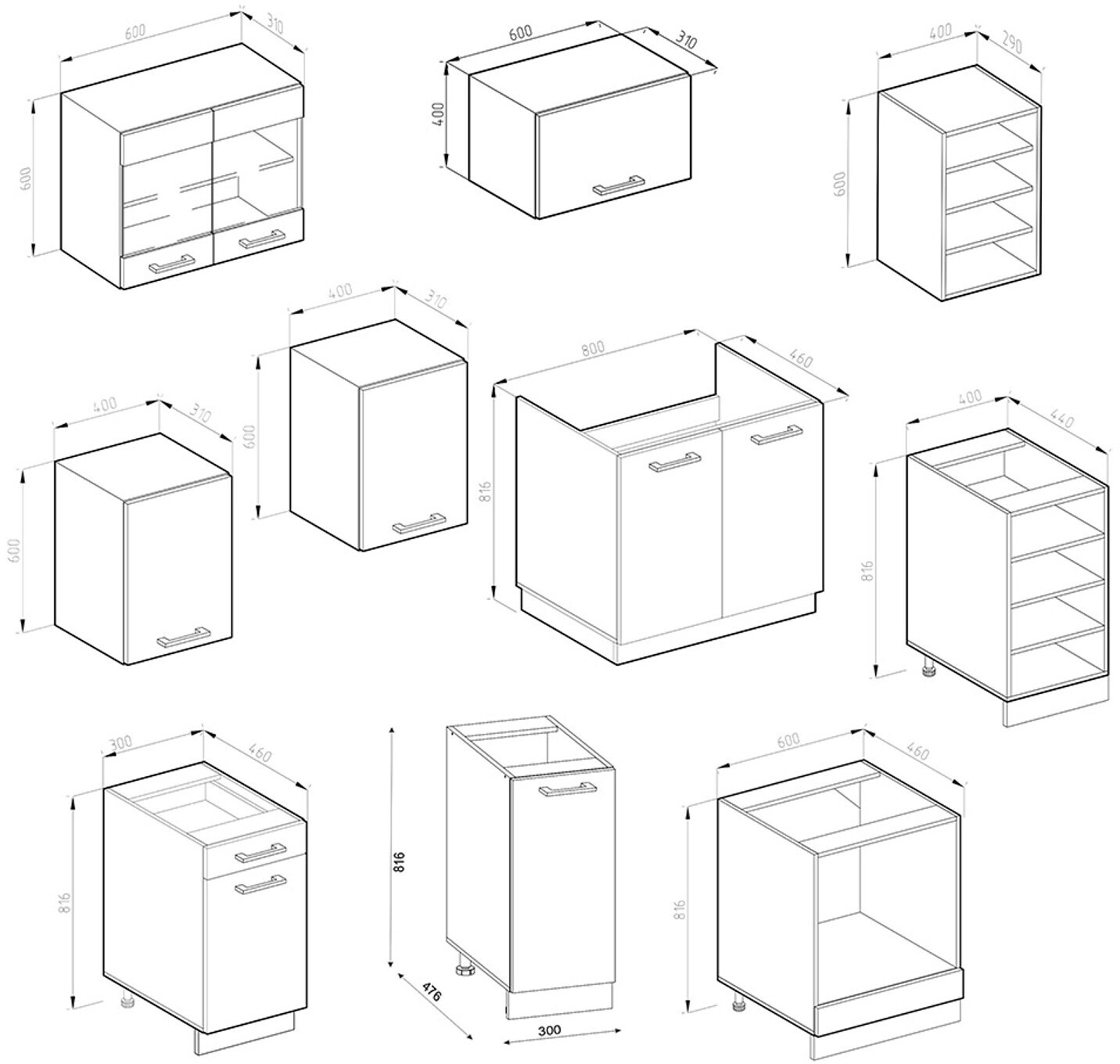 600
310
600

600
310
400

400
290
600

400
310
600

400
310
600

800
460
816

400
440
816

300
460
816

816
476
300

600
460
816