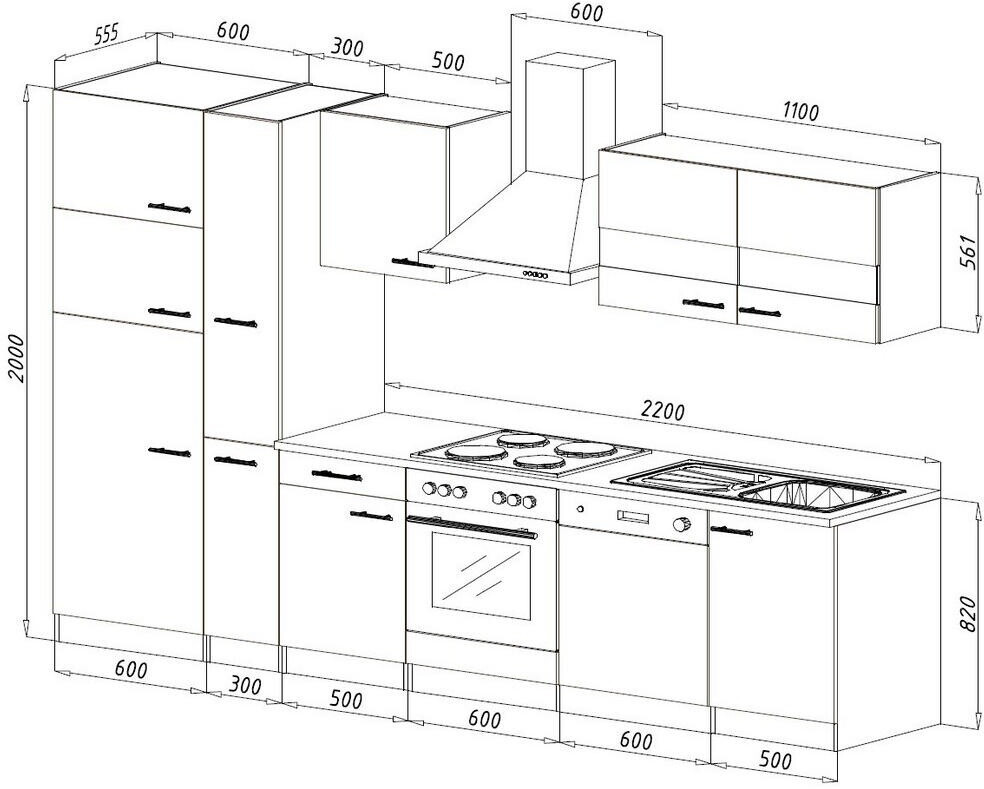 555
600
300
500
600
1100
561
2000
2200
820
600
300
500
600
600
500