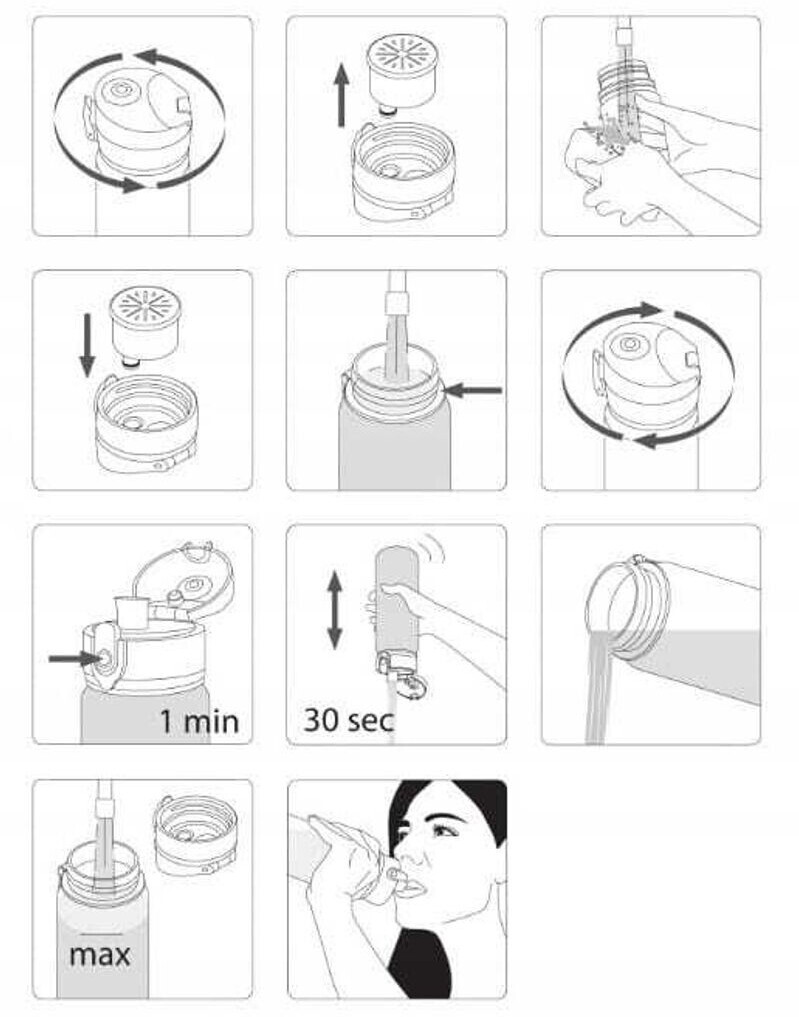 1 min

30 sec

max