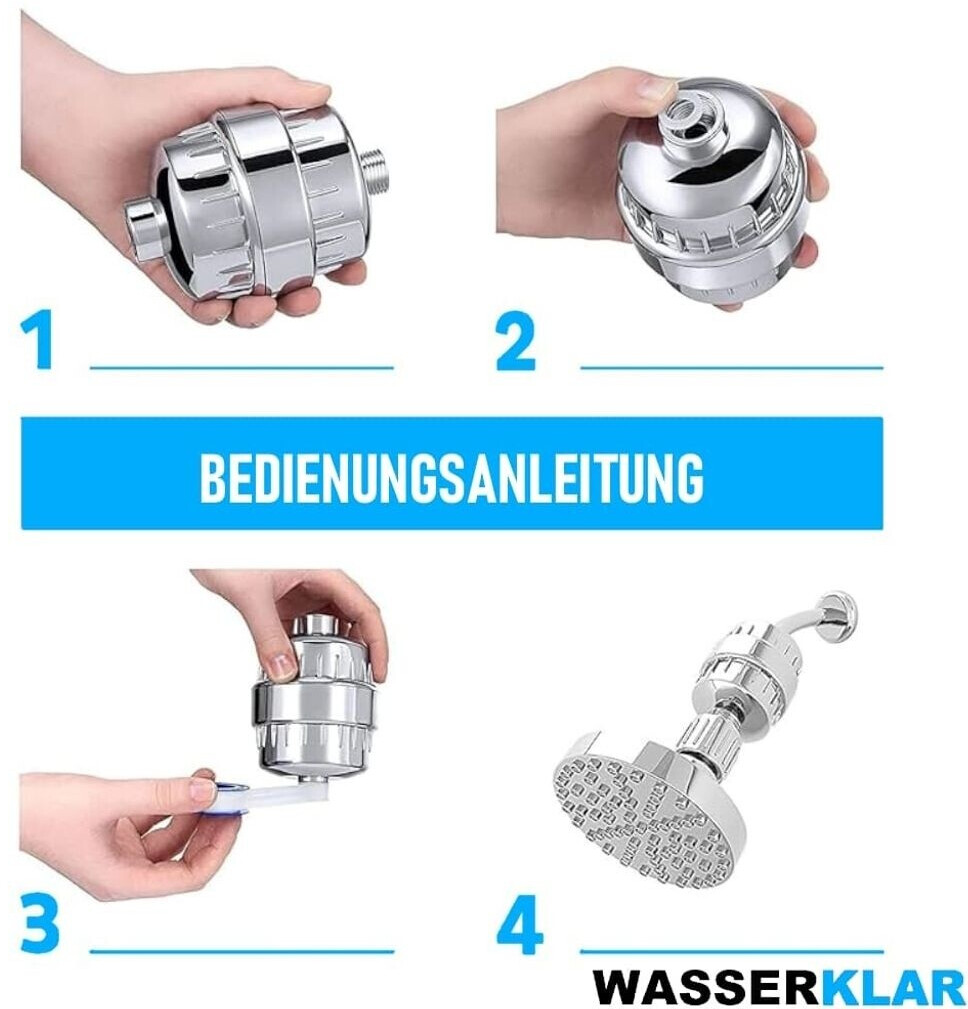 1

2

BEDIENUNGSANLEITUNG

3

4

WASSERKLAR