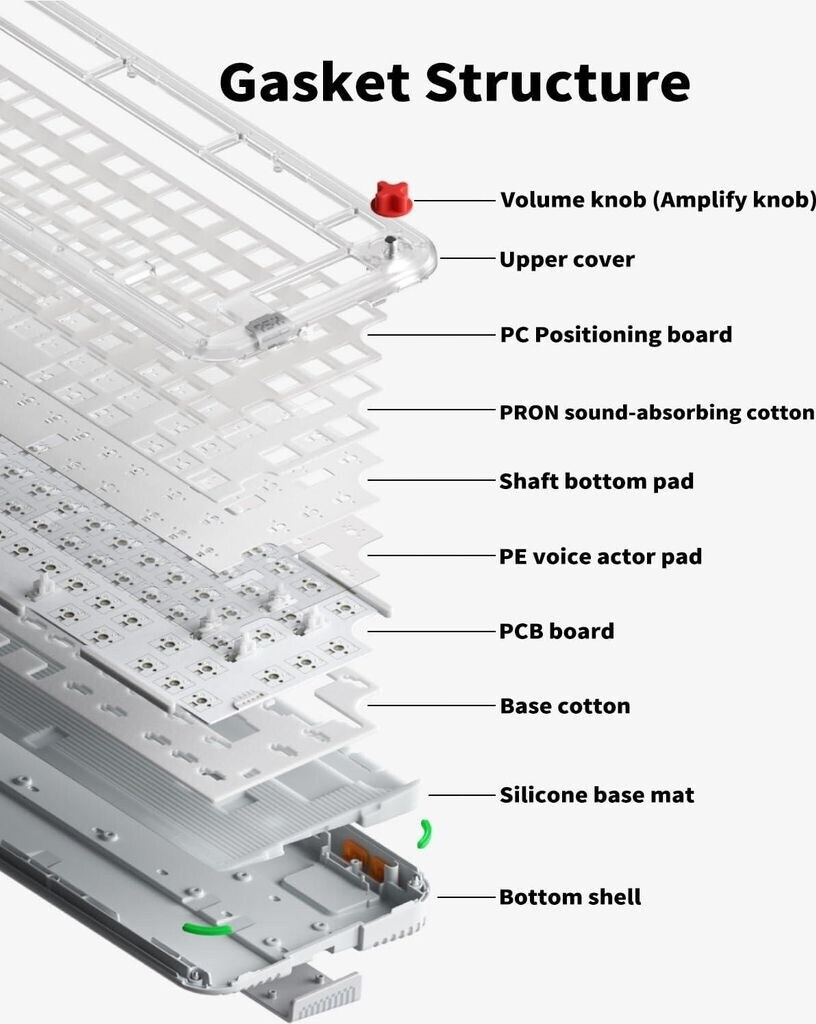 Gasket Structure

Volume knob (Amplify knob)

Upper cover

PC Positioning board

PRON sound-absorbing cotton

Shaft bottom pad

PE voice actor pad

PCB board

Base cotton

Silicone base mat

Bottom shell