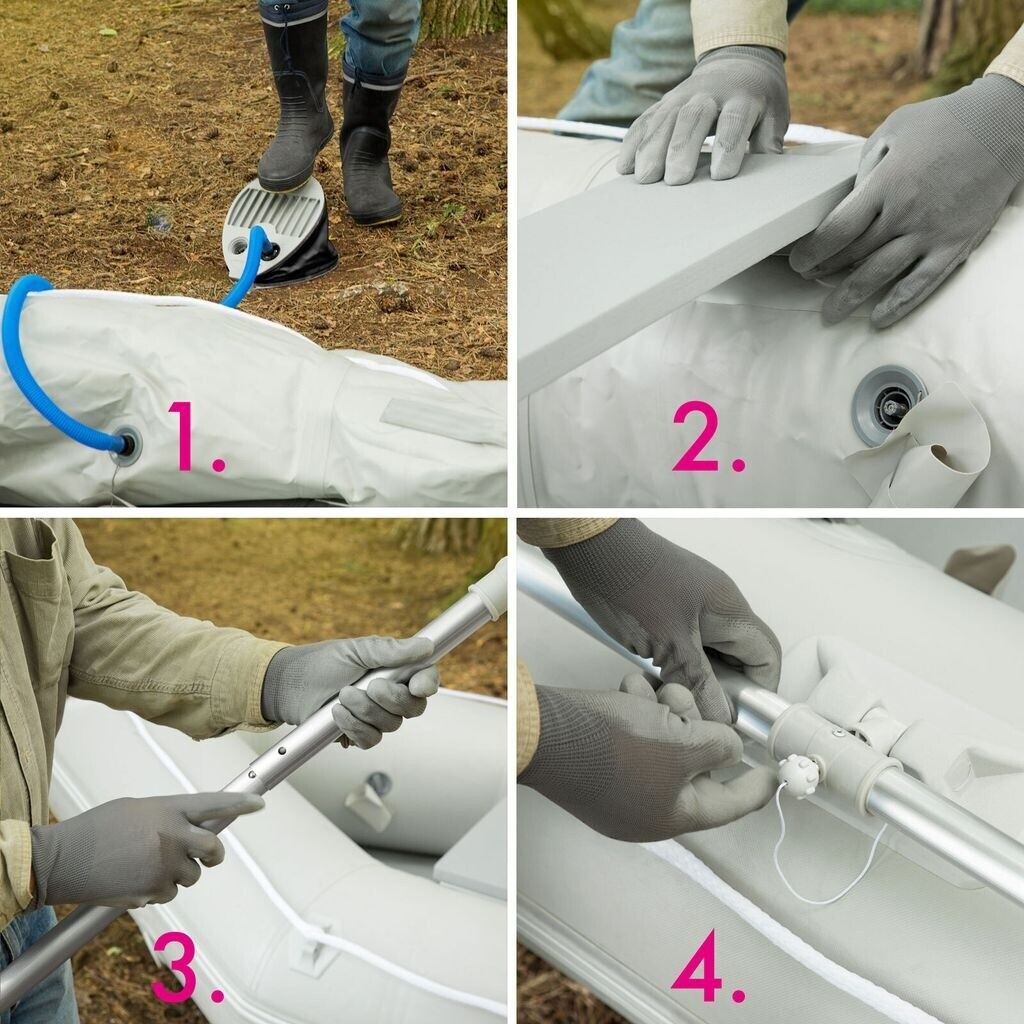 1.

2.

3.

4.