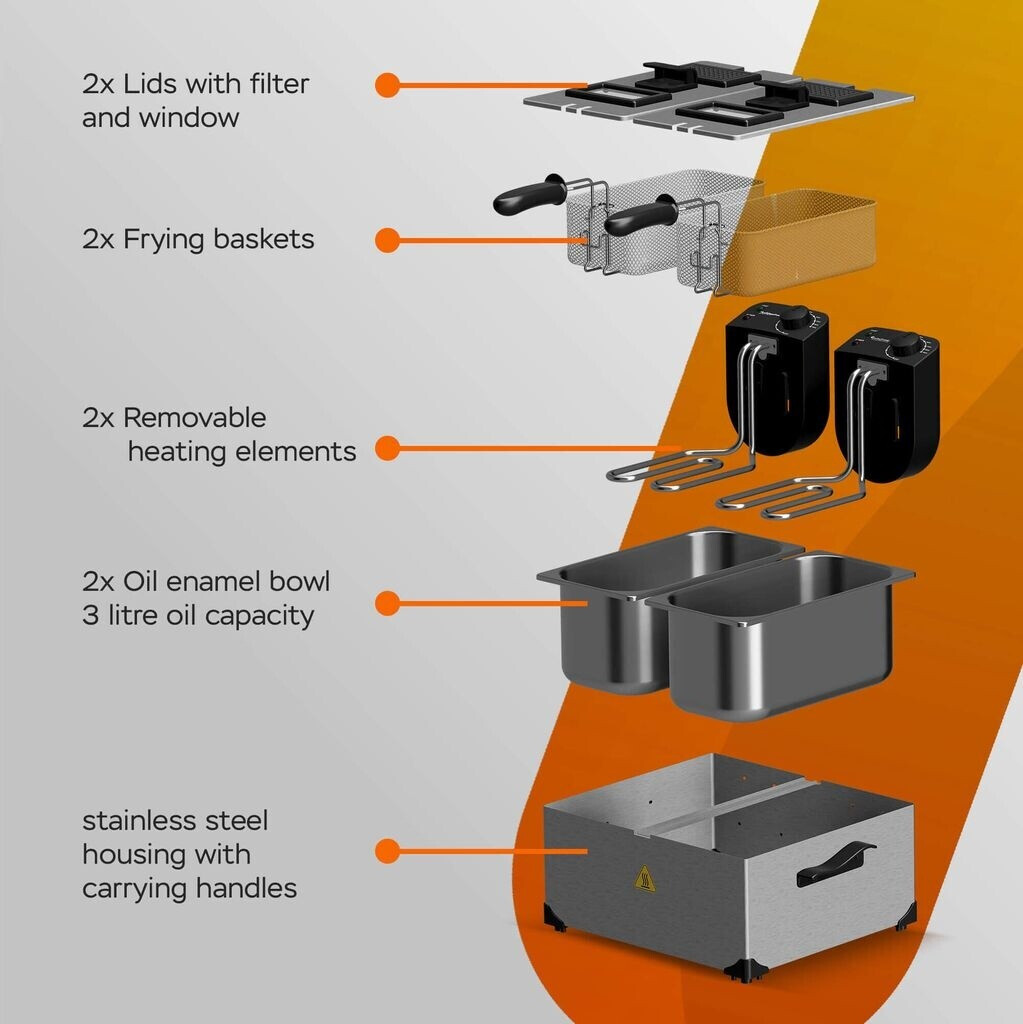 2x Lids with filter and window

2x Frying baskets

2x Removable heating elements

2x Oil enamel bowl
3 litre oil capacity

stainless steel housing with carrying handles