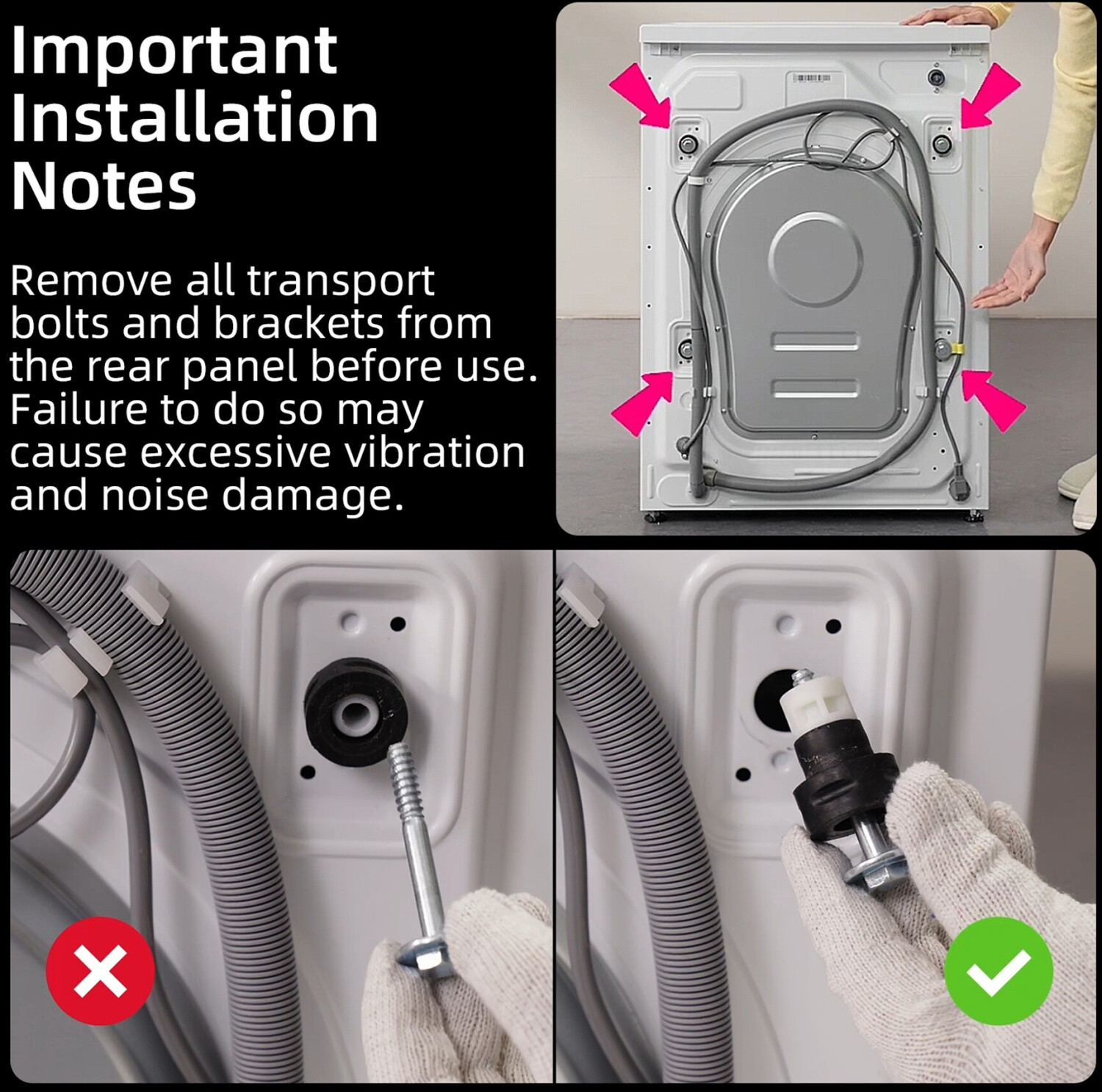 Important Installation Notes

Remove all transport bolts and brackets from the rear panel before use. Failure to do so may cause excessive vibration and noise damage.