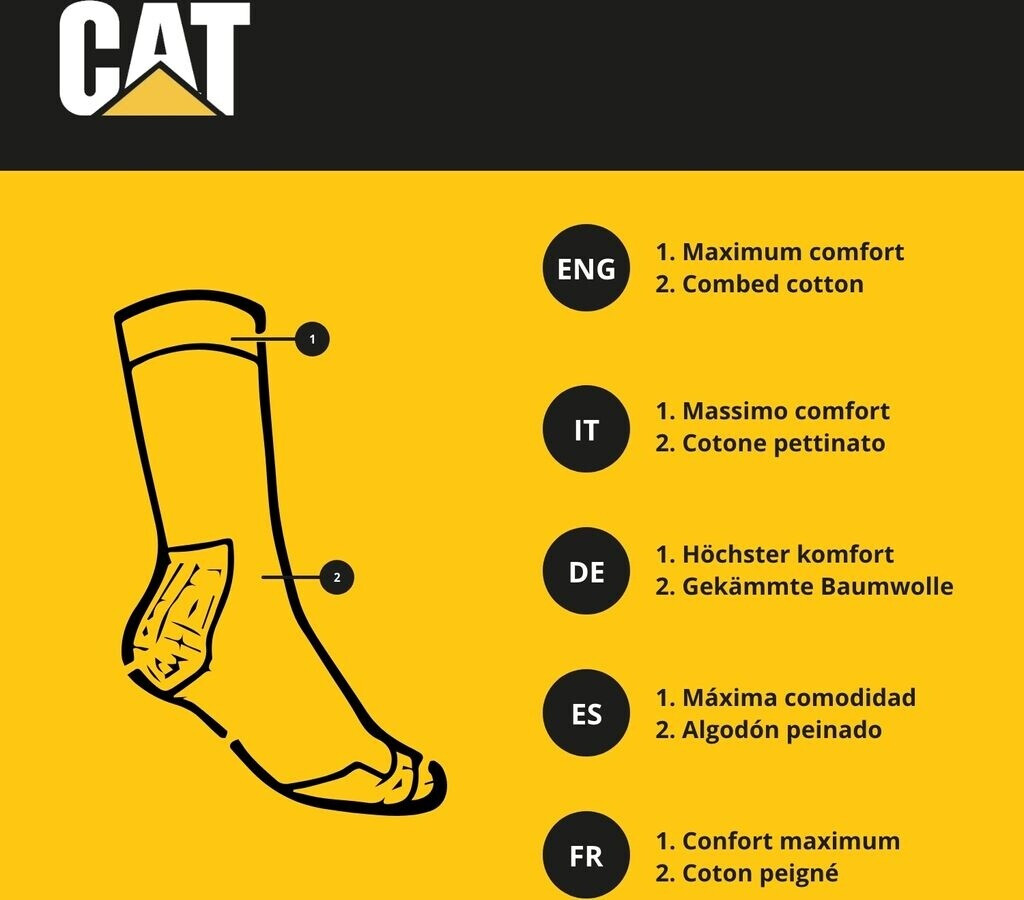 CAT

1

2

ENG
1. Maximum comfort
2. Combed cotton

IT
1. Massimo comfort
2. Cotone pettinato

DE
1. Höchster komfort
2. Gekämmte Baumwolle

ES
1. Máxima comodidad
2. Algodón peinado

FR
1. Confort maximum
2. Coton peigné