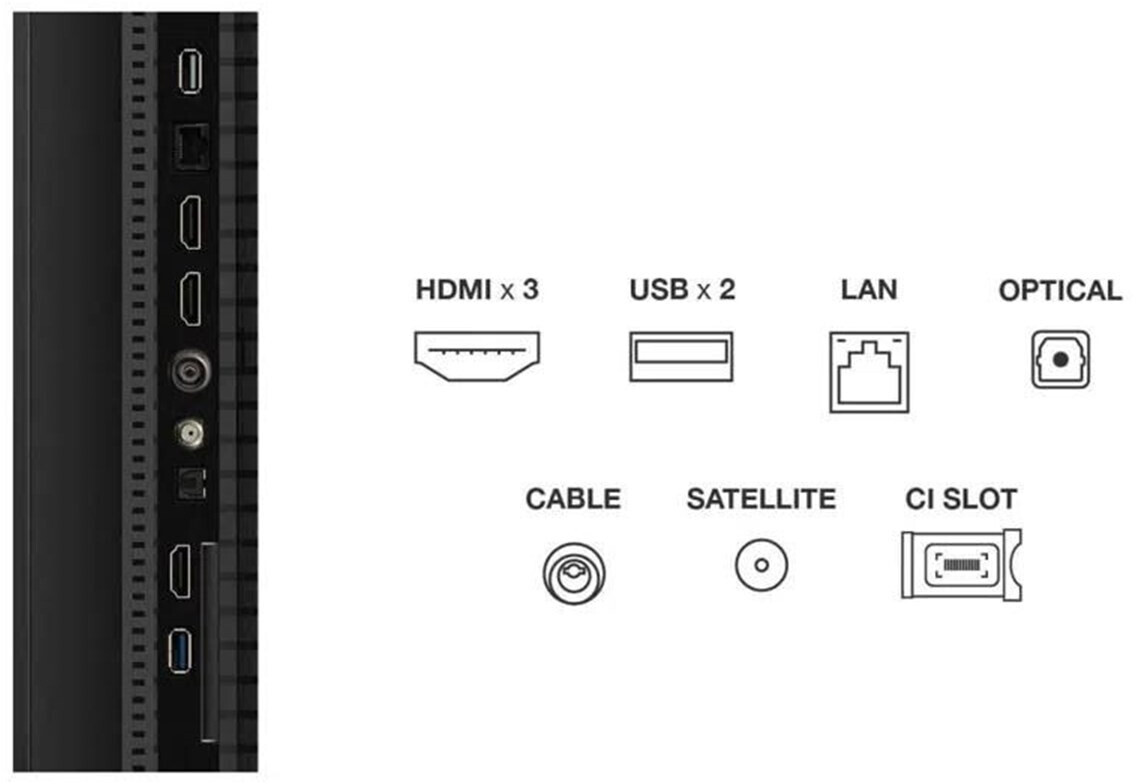 HDMI x 3
USB x 2
LAN
OPTICAL
CABLE
SATELLITE
CI SLOT