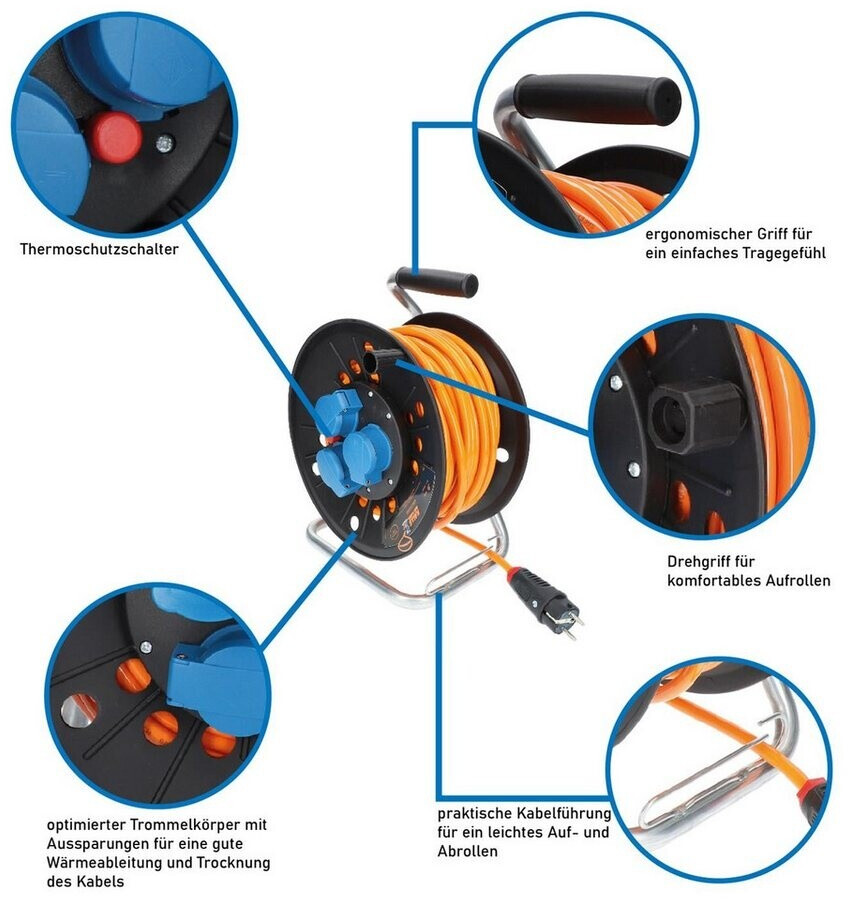 Thermoschutzschalter

ergonomischer Griff für ein einfaches Tragegefühl

Drehgriff für komfortables Aufrollen

optimierter Trommelkörper mit Aussparungen für eine gute Wärmeableitung und Trocknung des Kabels

praktische Kabelführung für ein leichtes Auf- und Abrollen