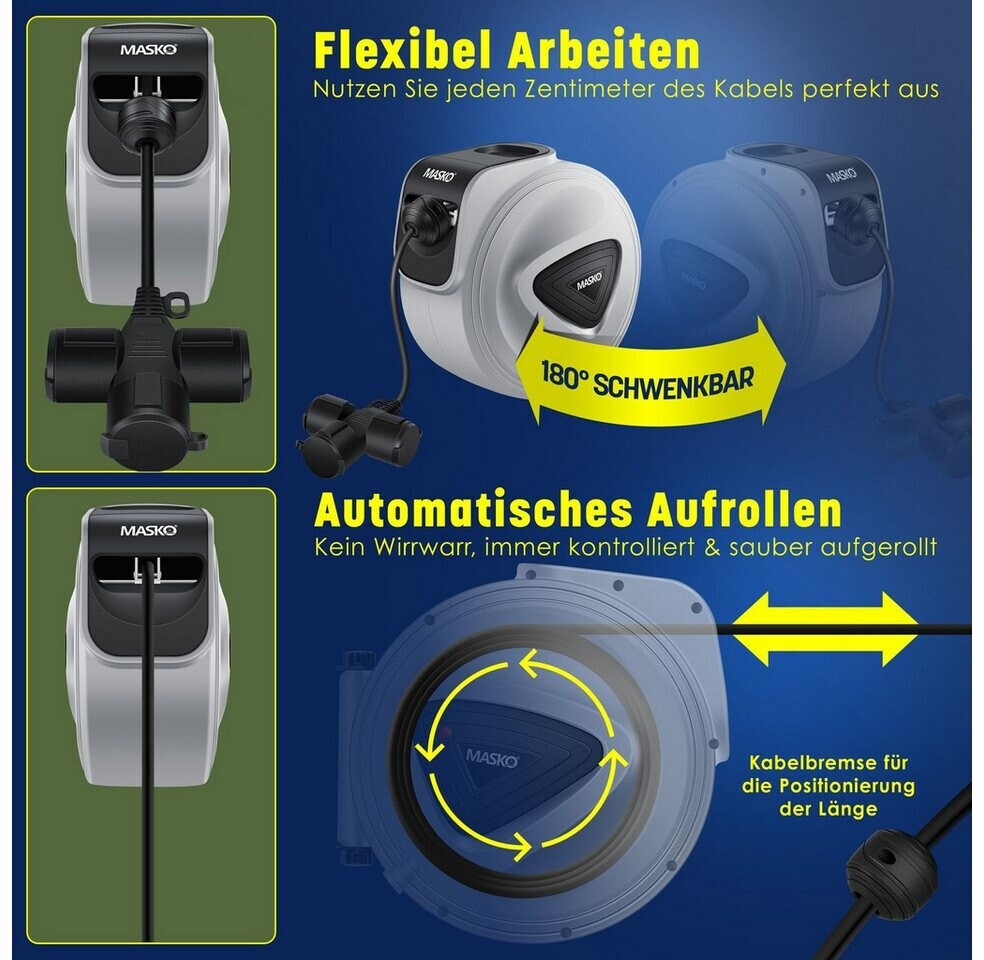 MASKO

Flexibel Arbeiten
Nutzen Sie jeden Zentimeter des Kabels perfekt aus

MASKO
MASKO
MASKO
MASKO

180° SCHWENKBAR

MASKO

Automatisches Aufrollen
Kein Wirrwarr, immer kontrolliert & sauber aufgerollt

MASKO

Kabelbremse für die Positionierung der Länge