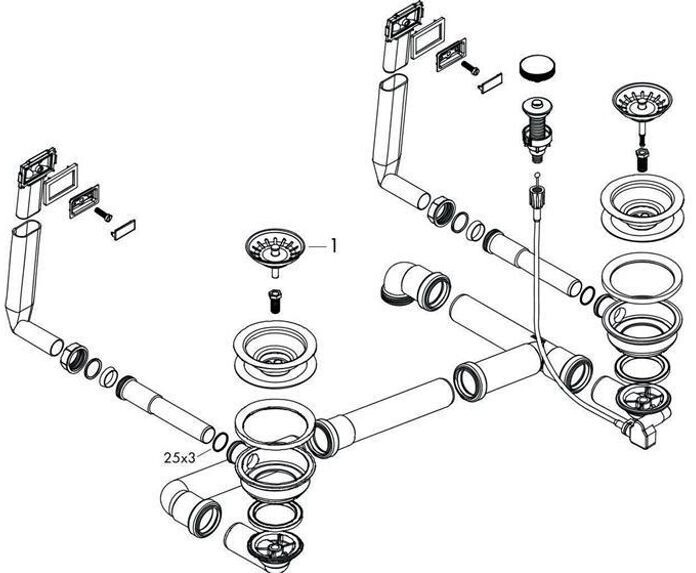 1
25x3