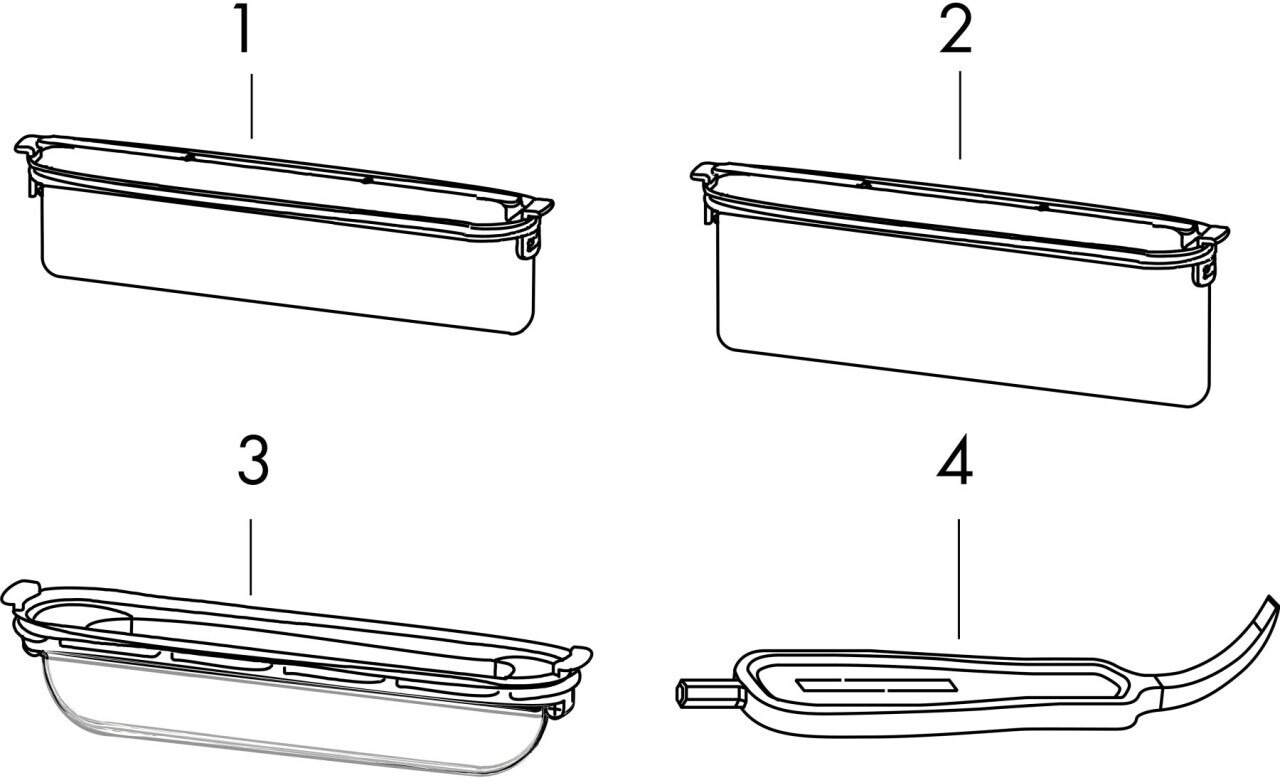 1
2
3
4