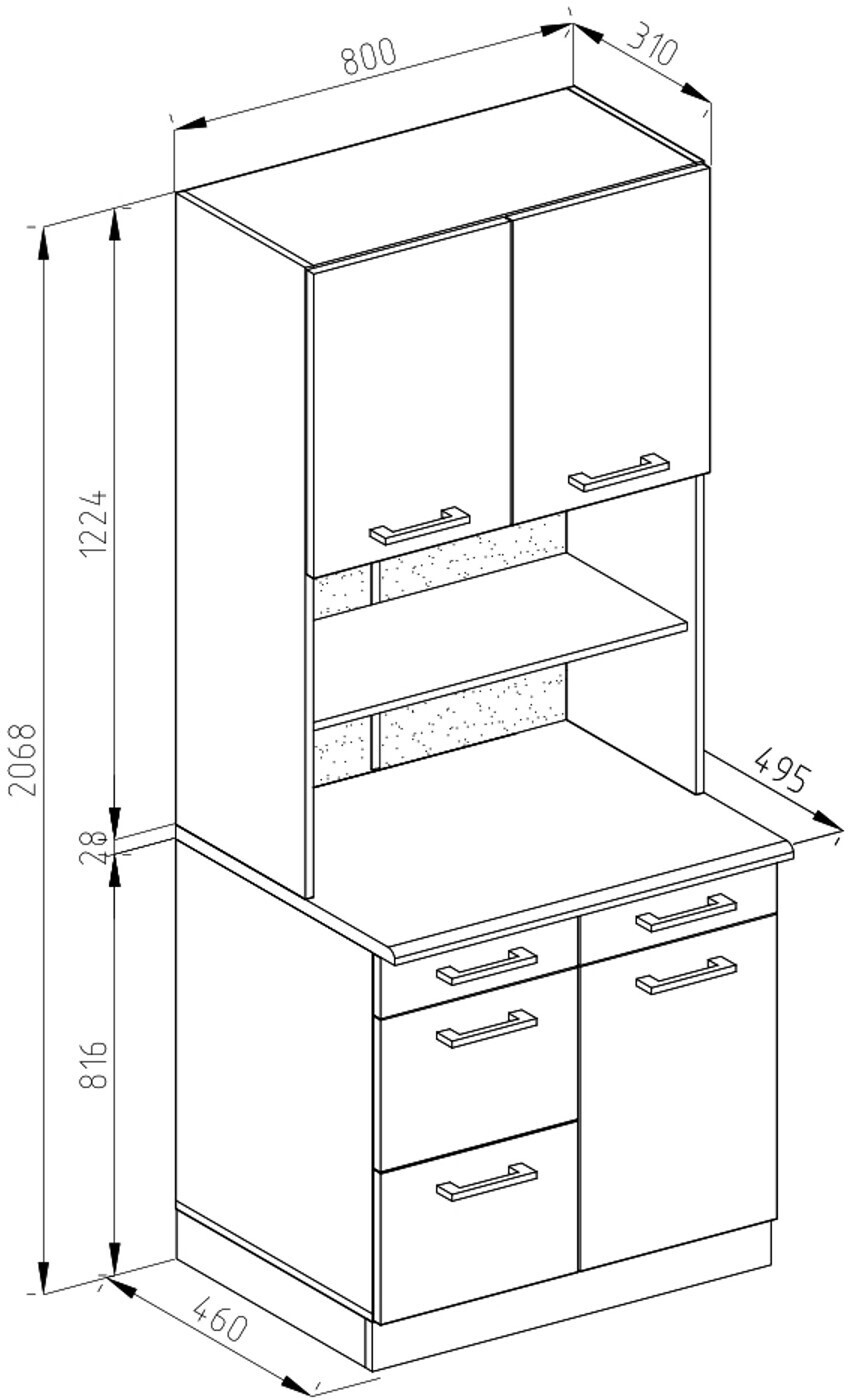 800
310
2068
1224
28
816
495
460