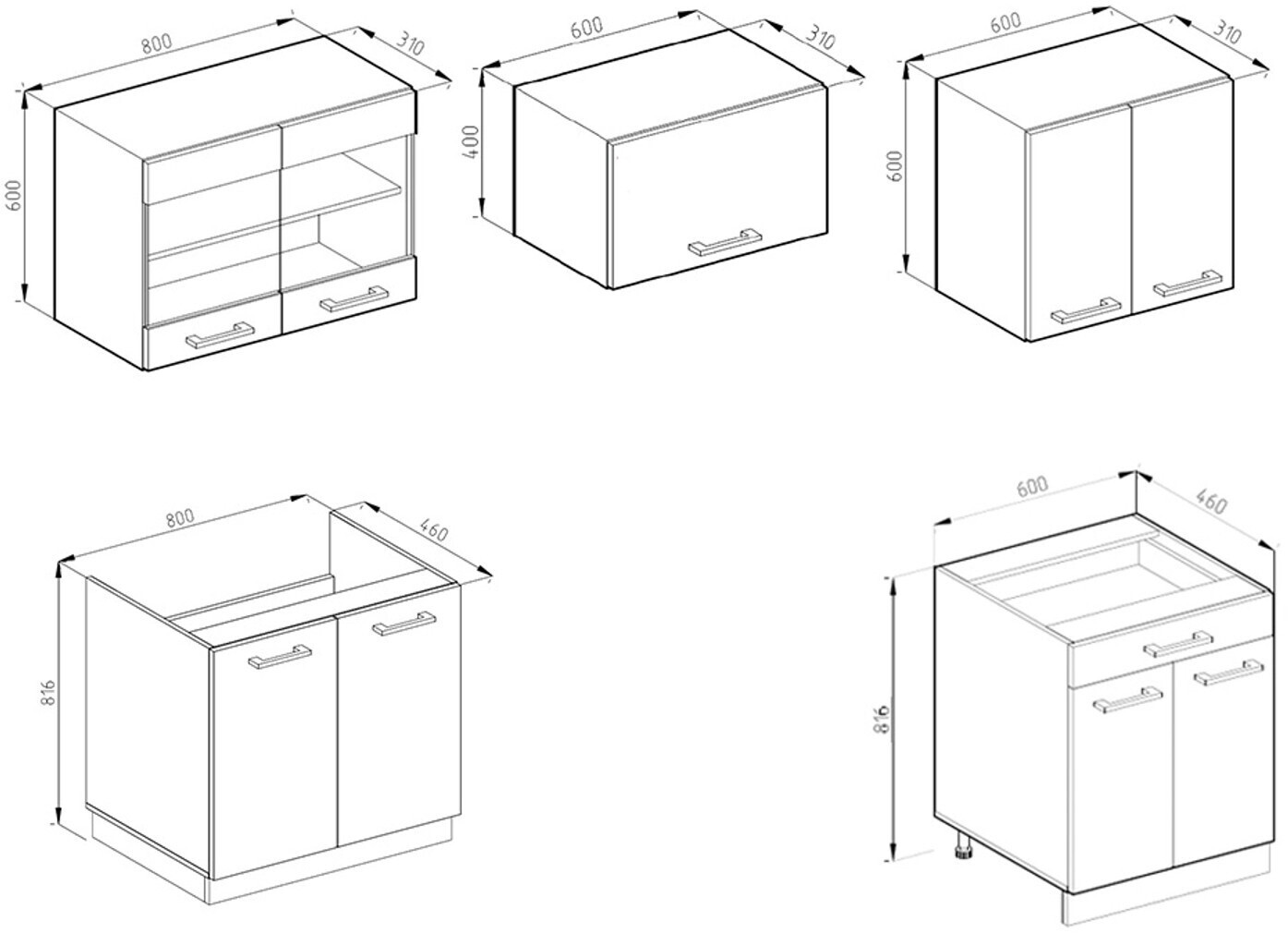 800
310
600

600
310
400

600
310
600

800
460
816

600
460
816