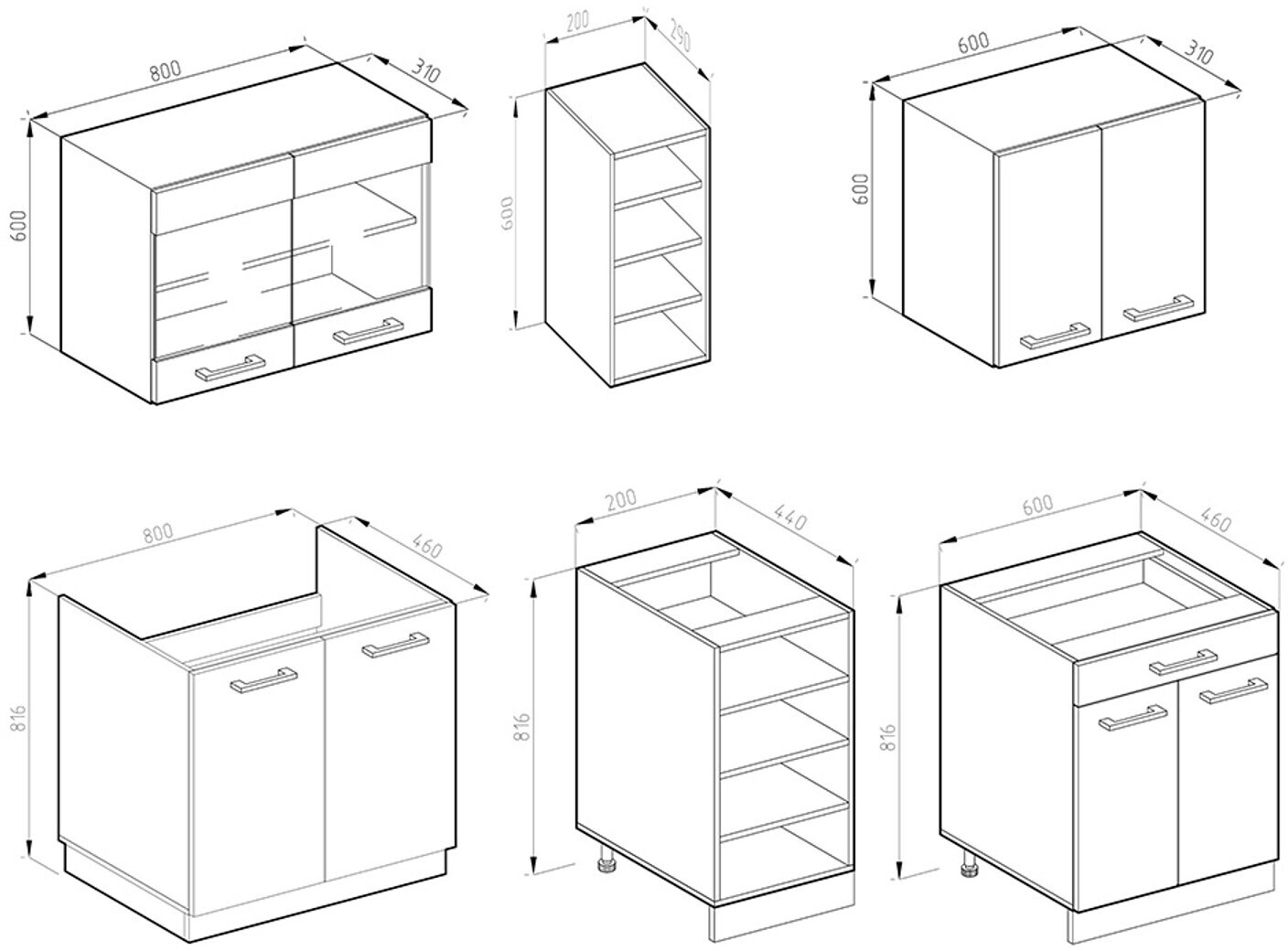 800
310
600
200
290
600
600
310
600
800
460
816
200
440
816
600
460
816