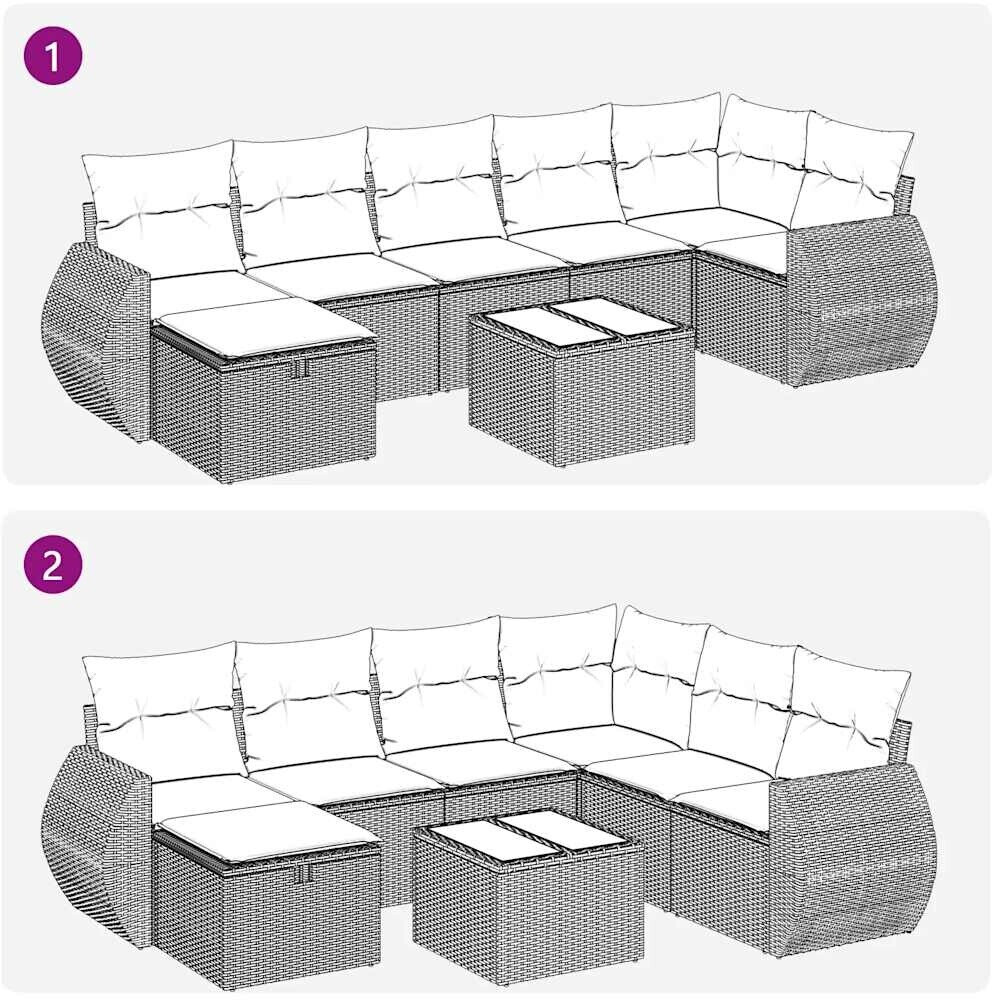 1

2