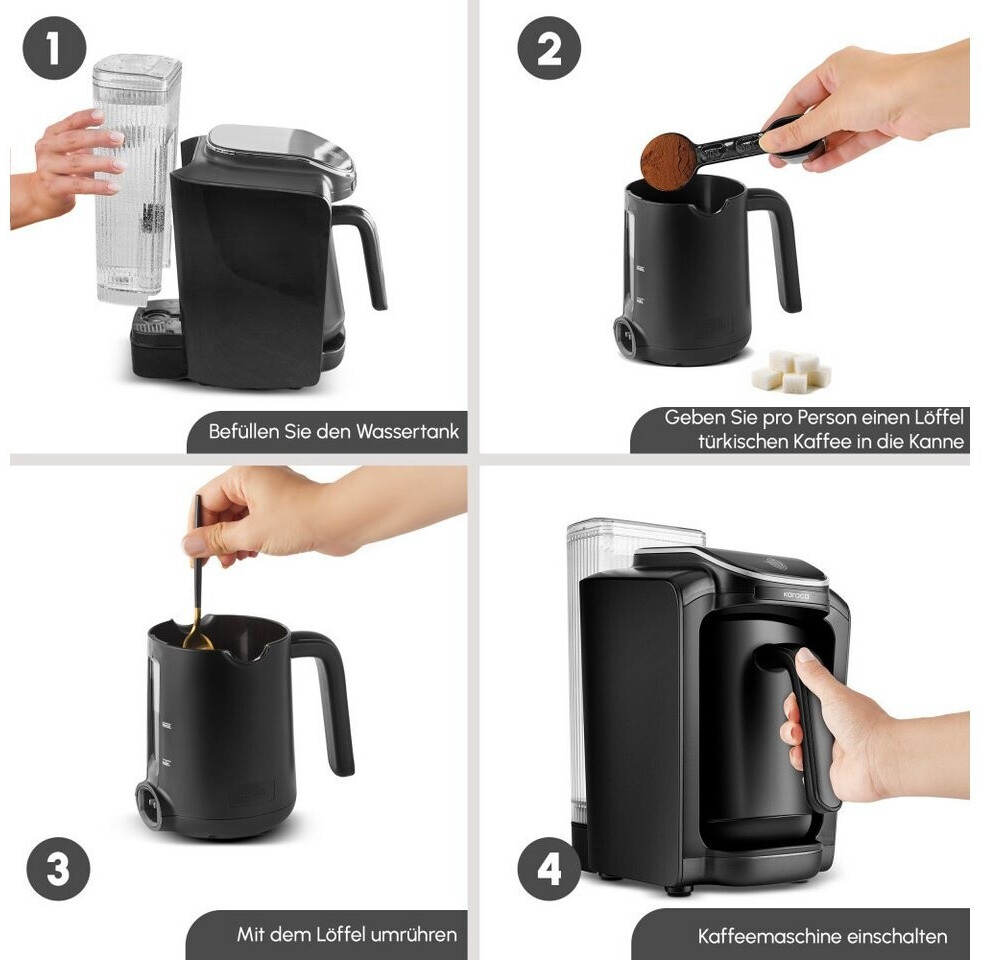 1

Befüllen Sie den Wassertank

2

Geben Sie pro Person einen Löffel türkischen Kaffee in die Kanne

3

Mit dem Löffel umrühren

karaca

4

Kaffeemaschine einschalten