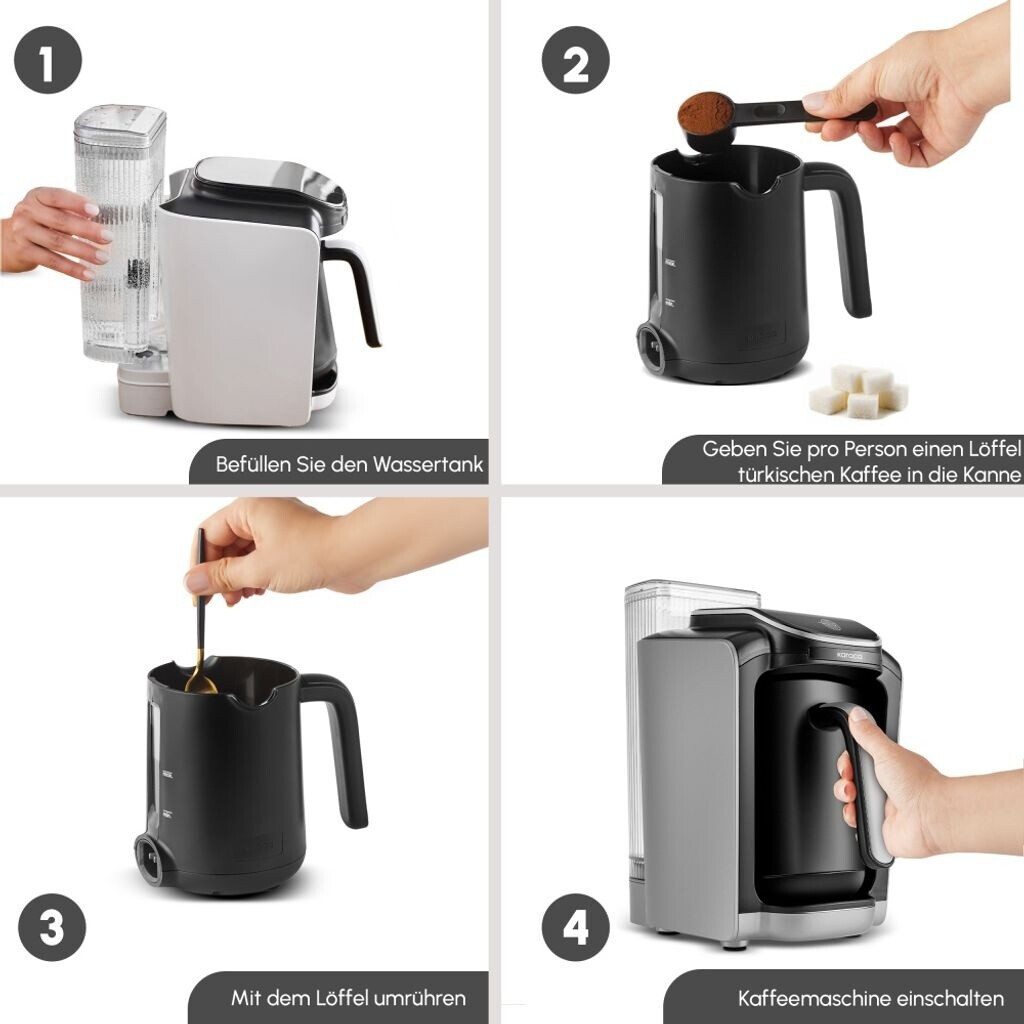 1

Befüllen Sie den Wassertank

2

Geben Sie pro Person einen Löffel türkischen Kaffee in die Kanne

3

Mit dem Löffel umrühren

4

karaca

Kaffeemaschine einschalten