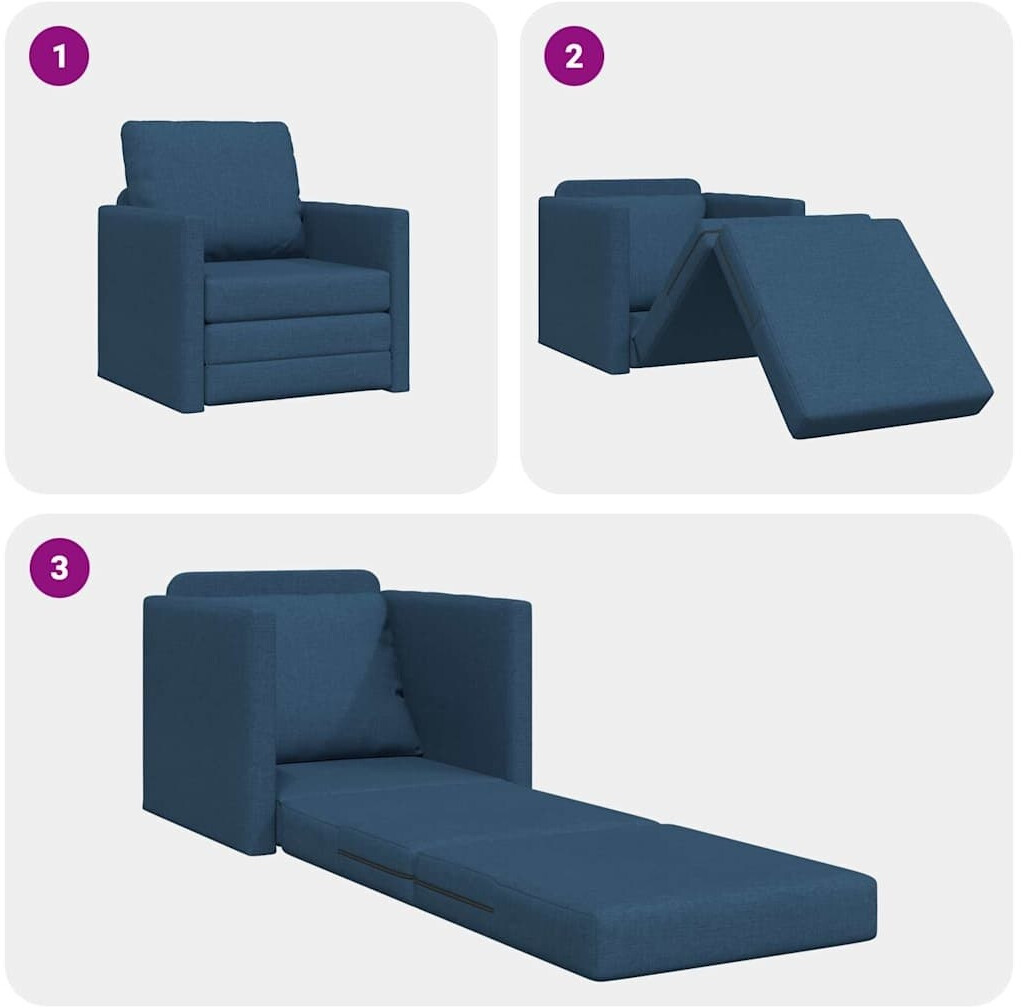 1

2

3