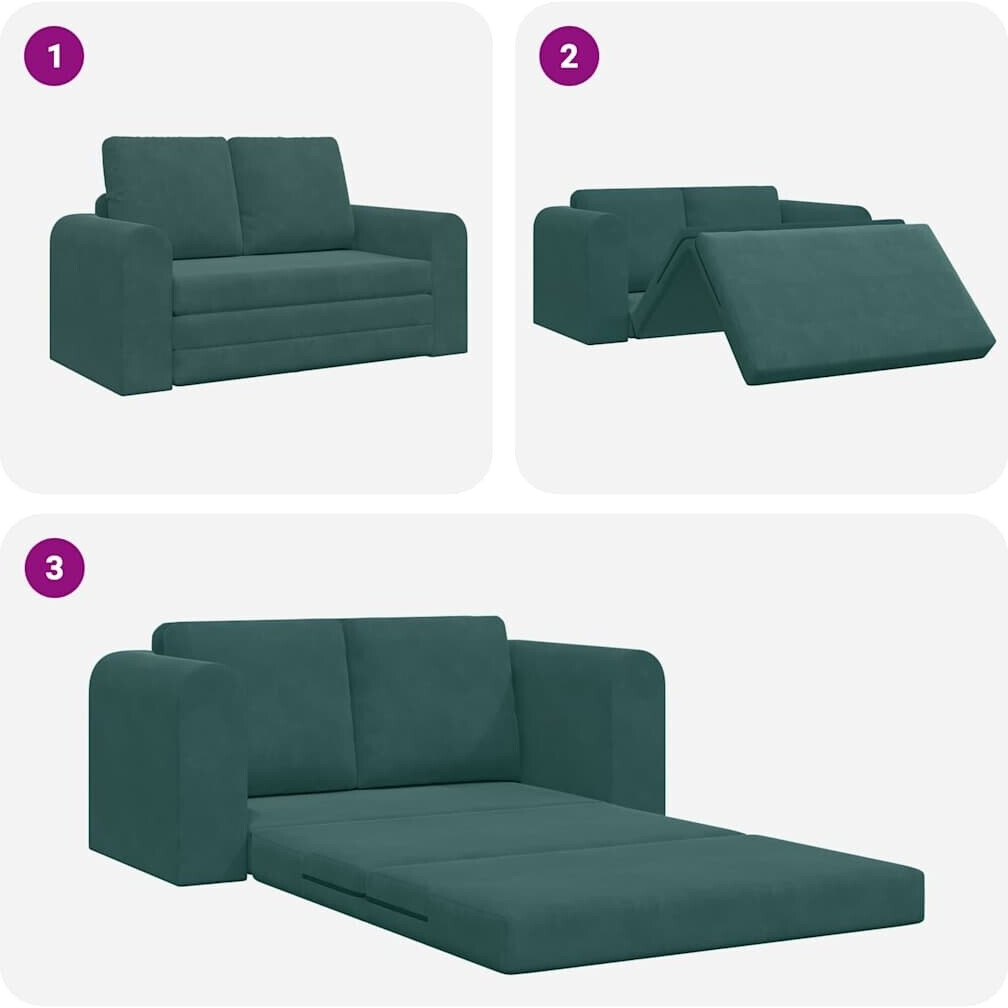 1

2

3