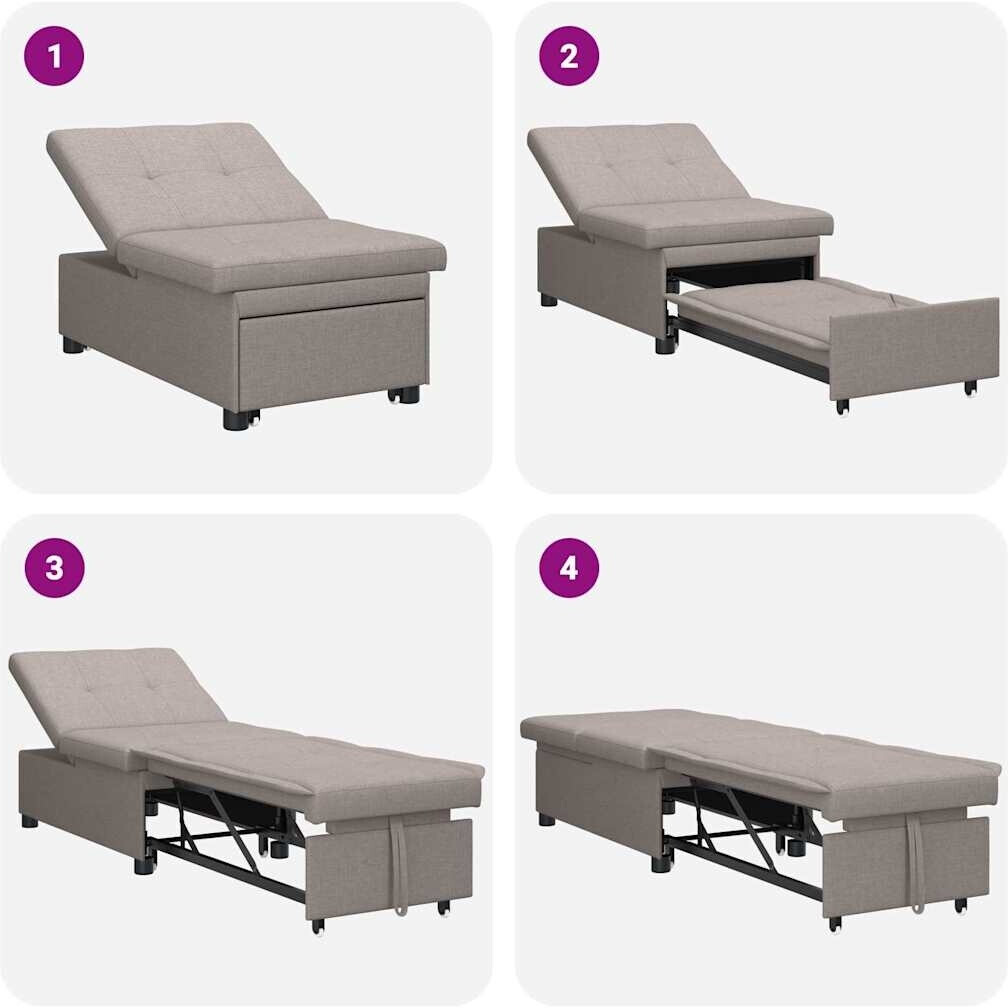 1

2

3

4