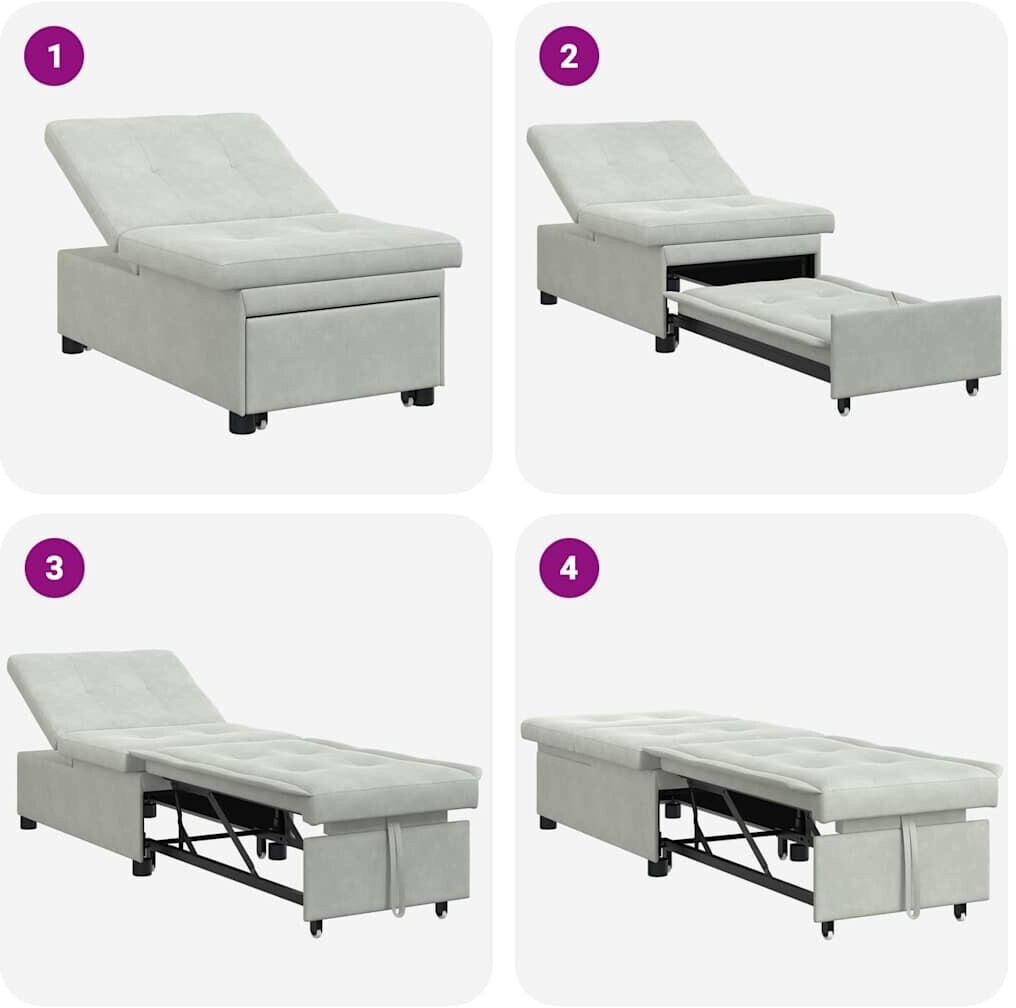 1

2

3

4