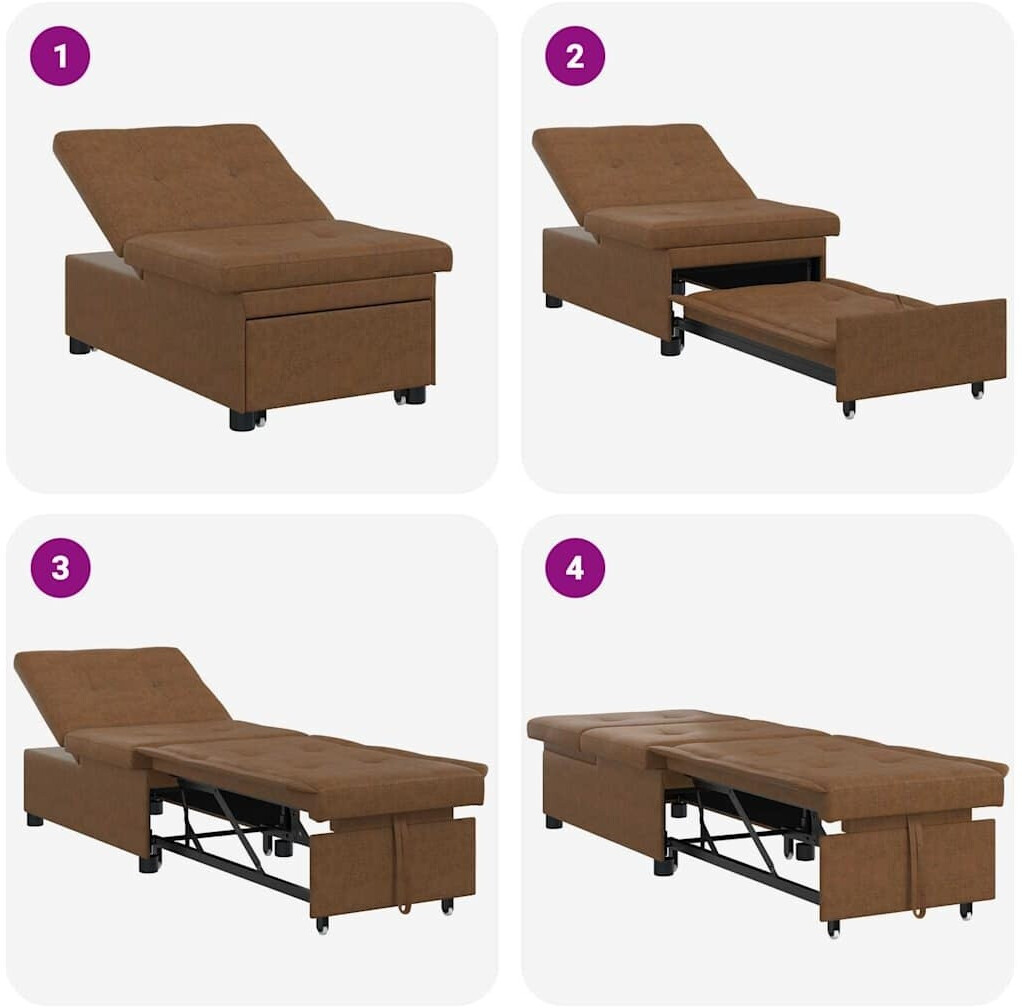 1

2

3

4