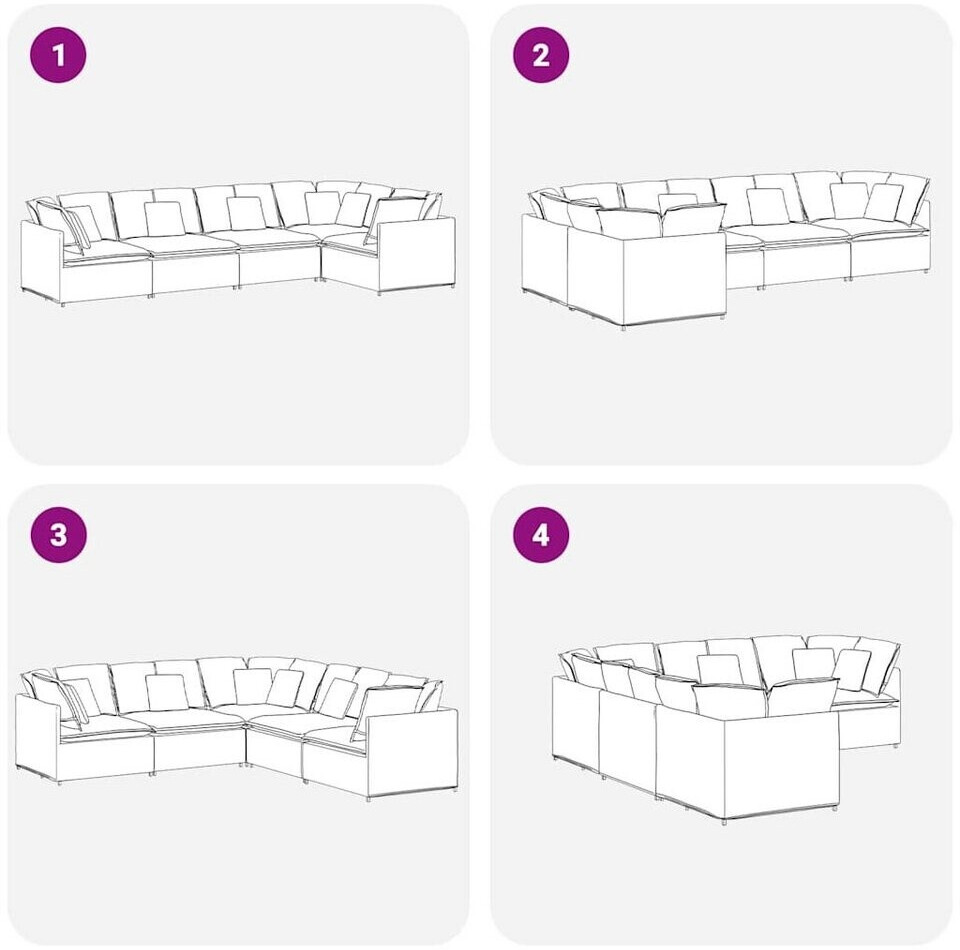 1

2

3

4