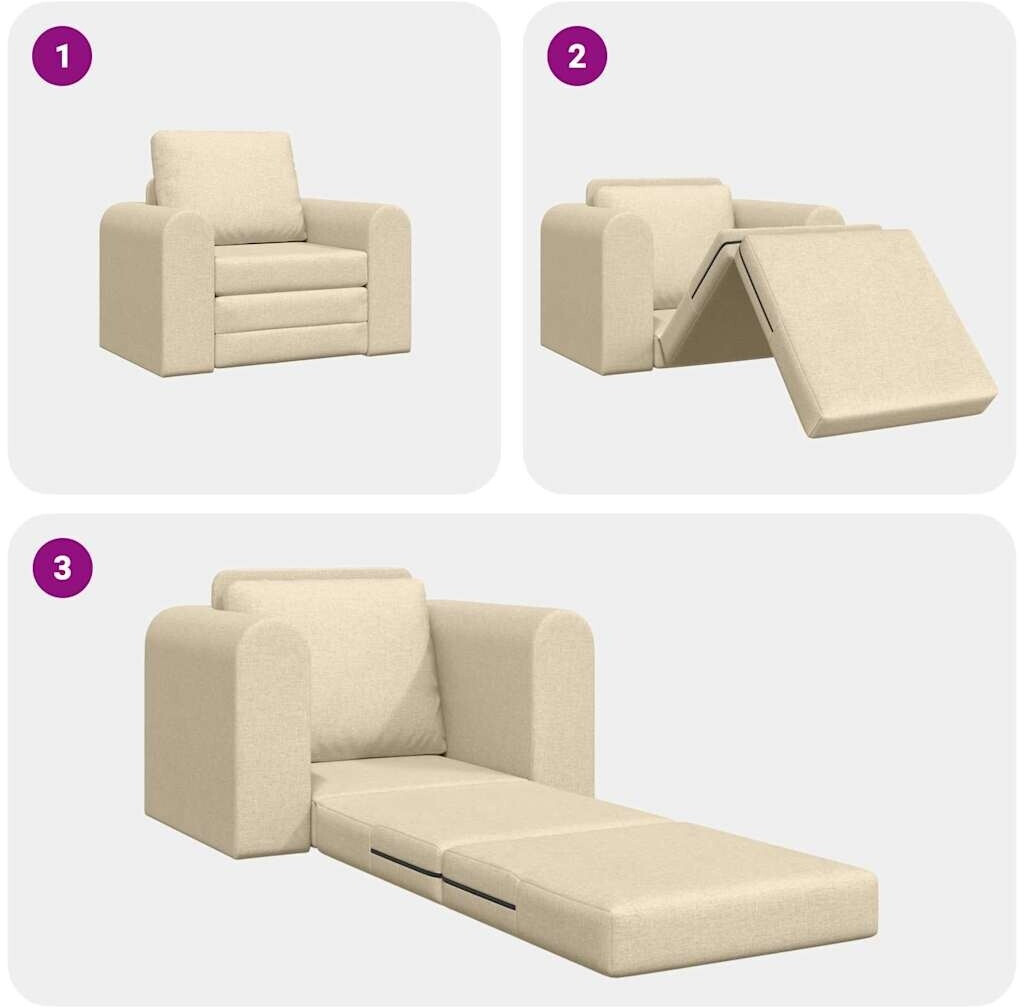 1

2

3