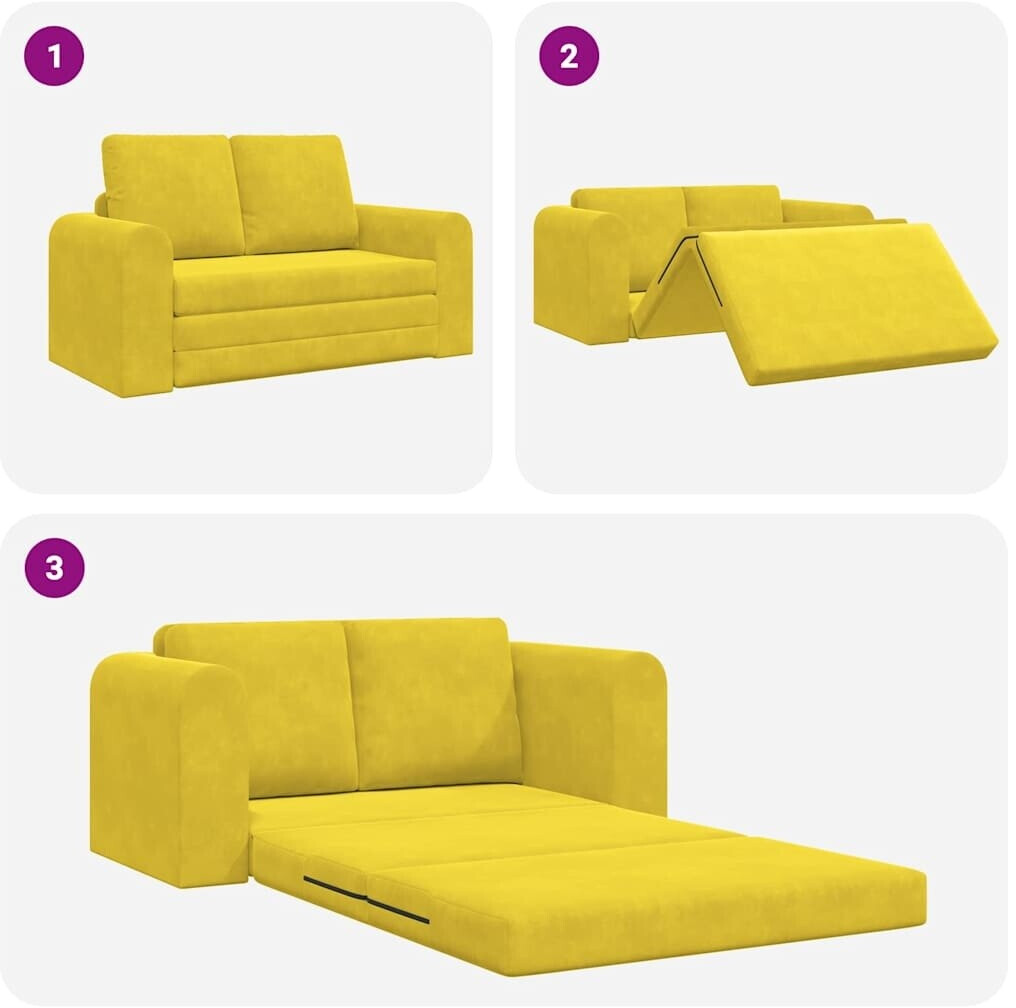 1

2

3