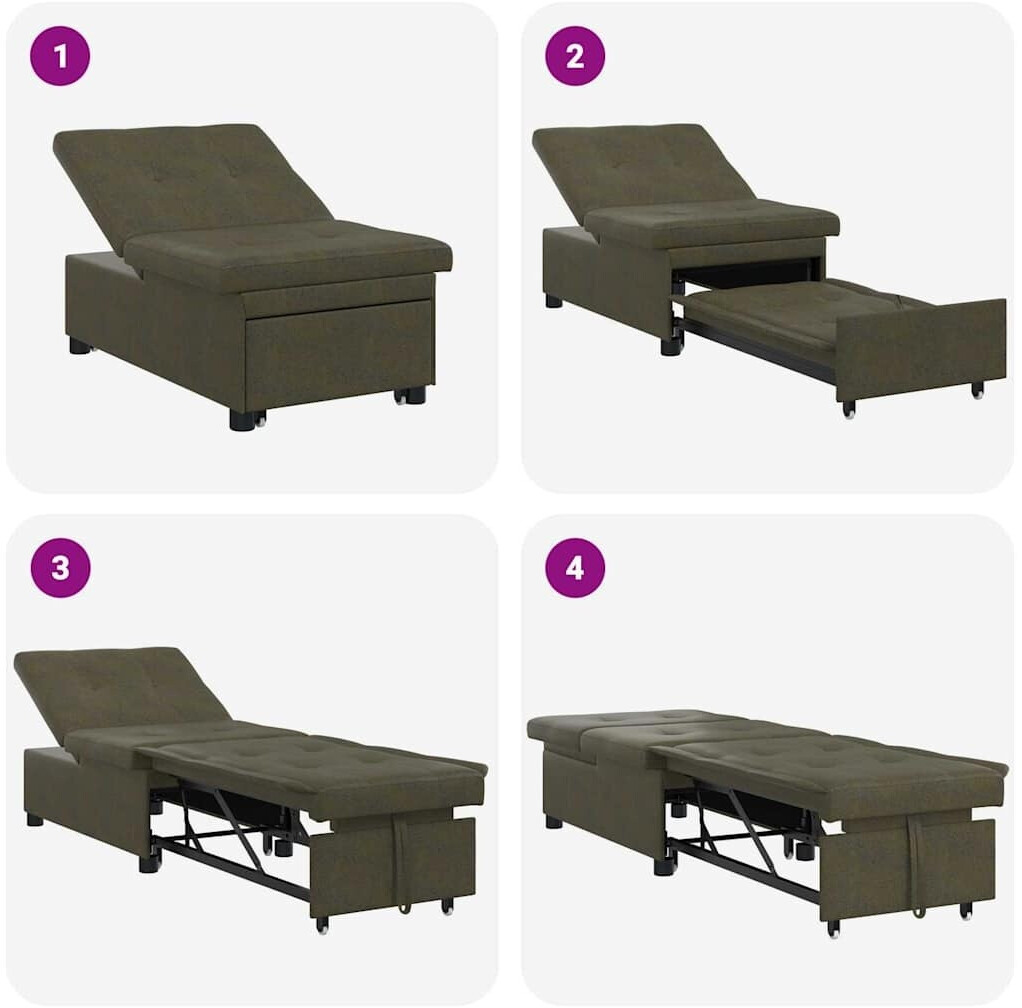 1

2

3

4