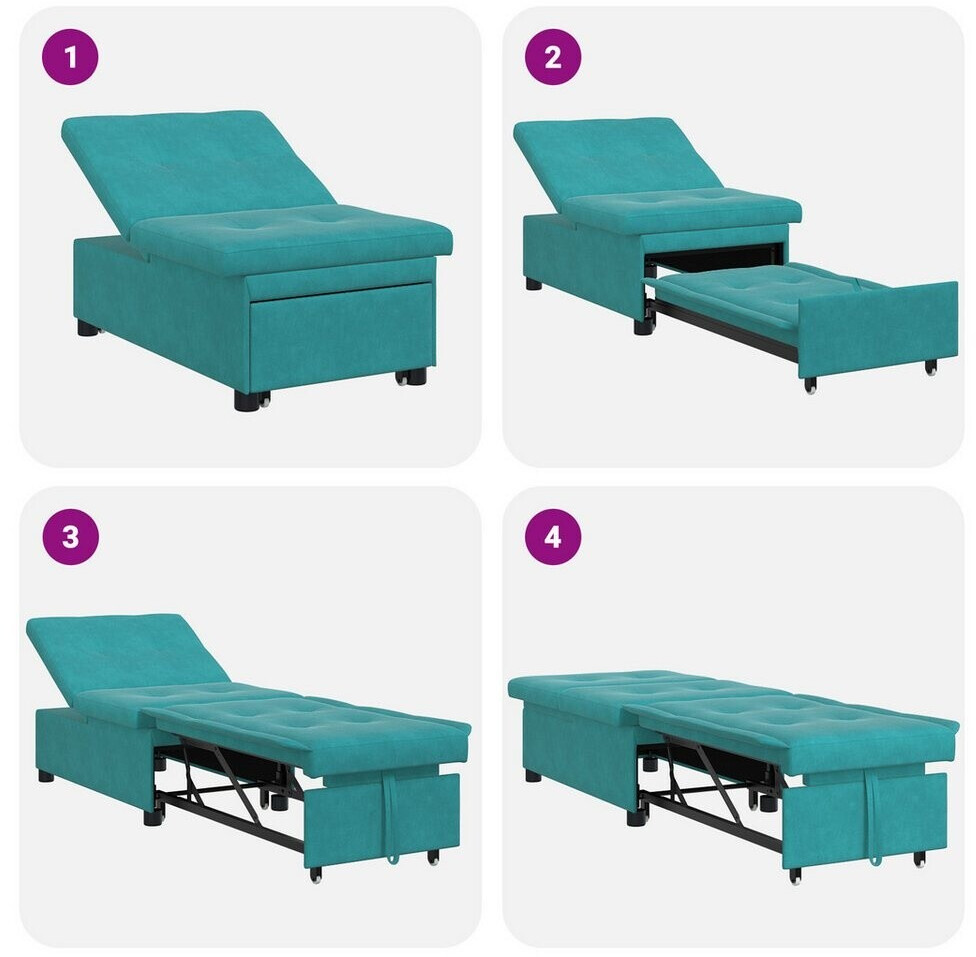 1

2

3

4