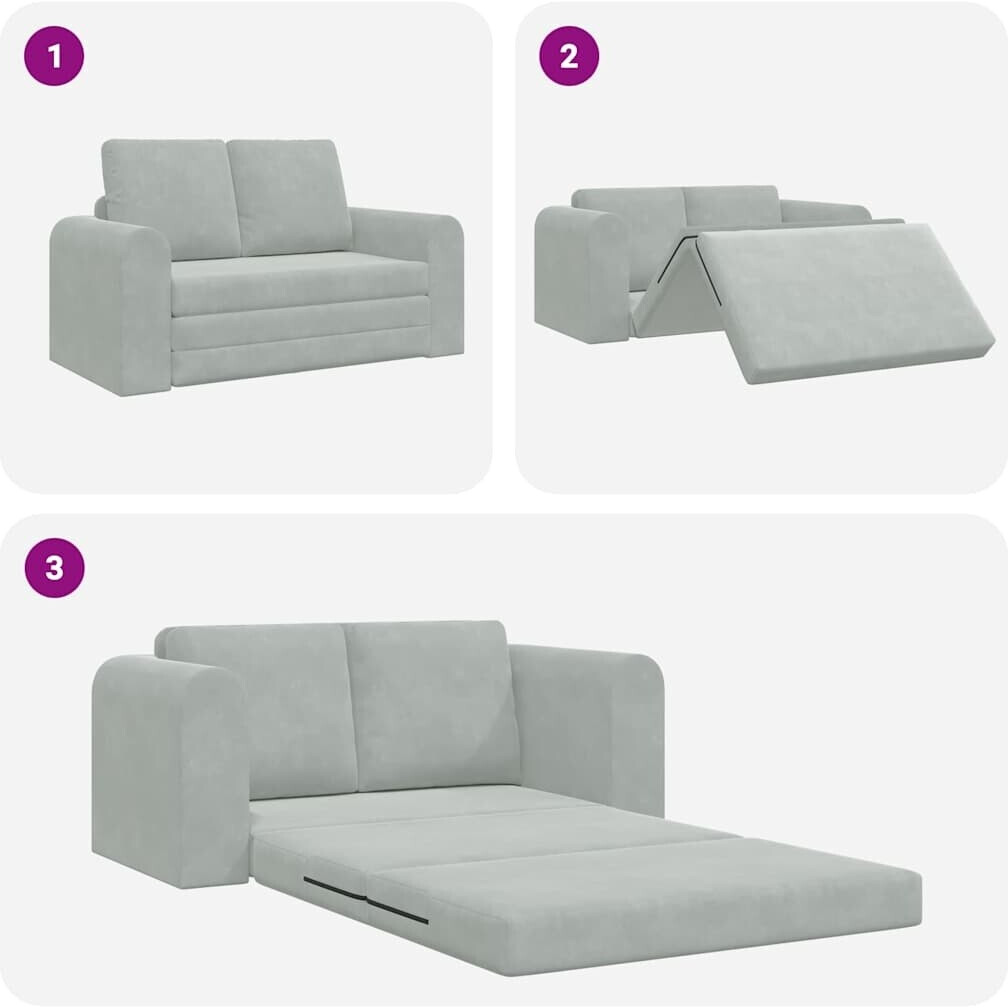 1

2

3