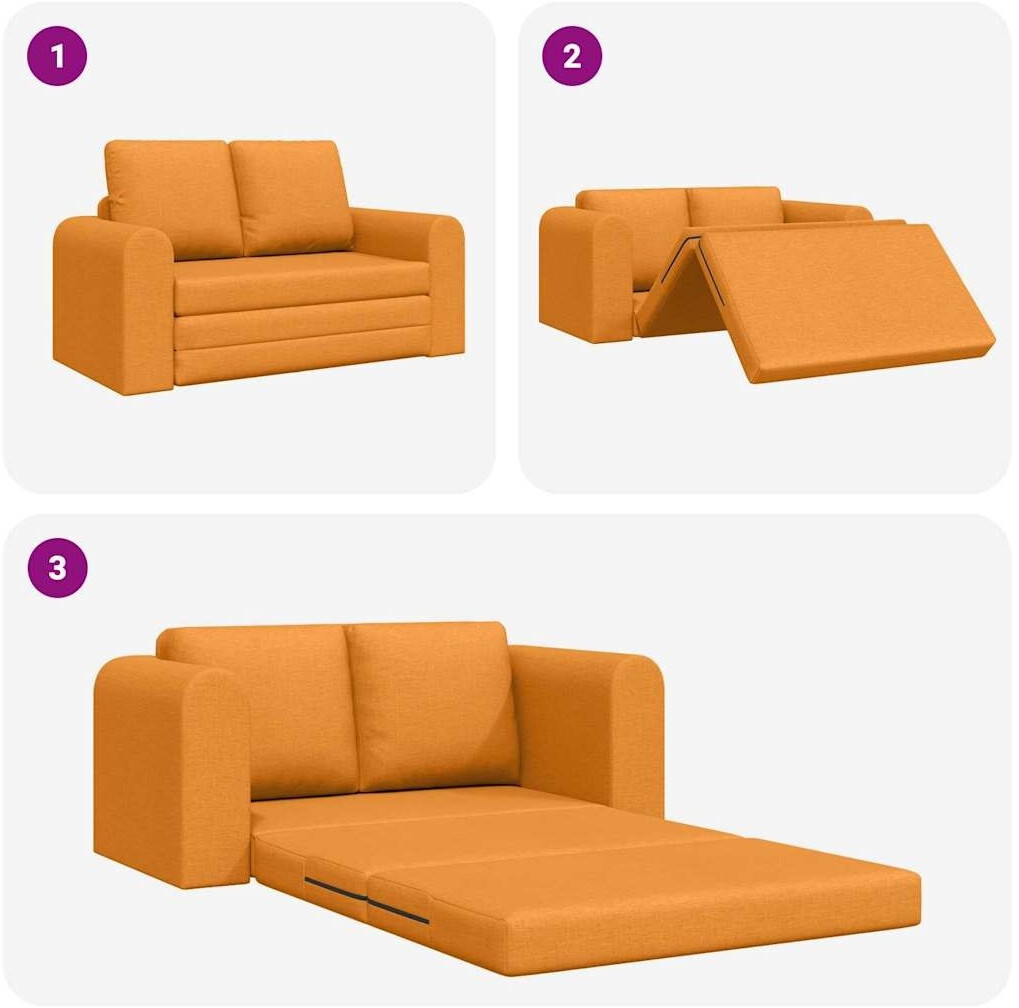 1

2

3