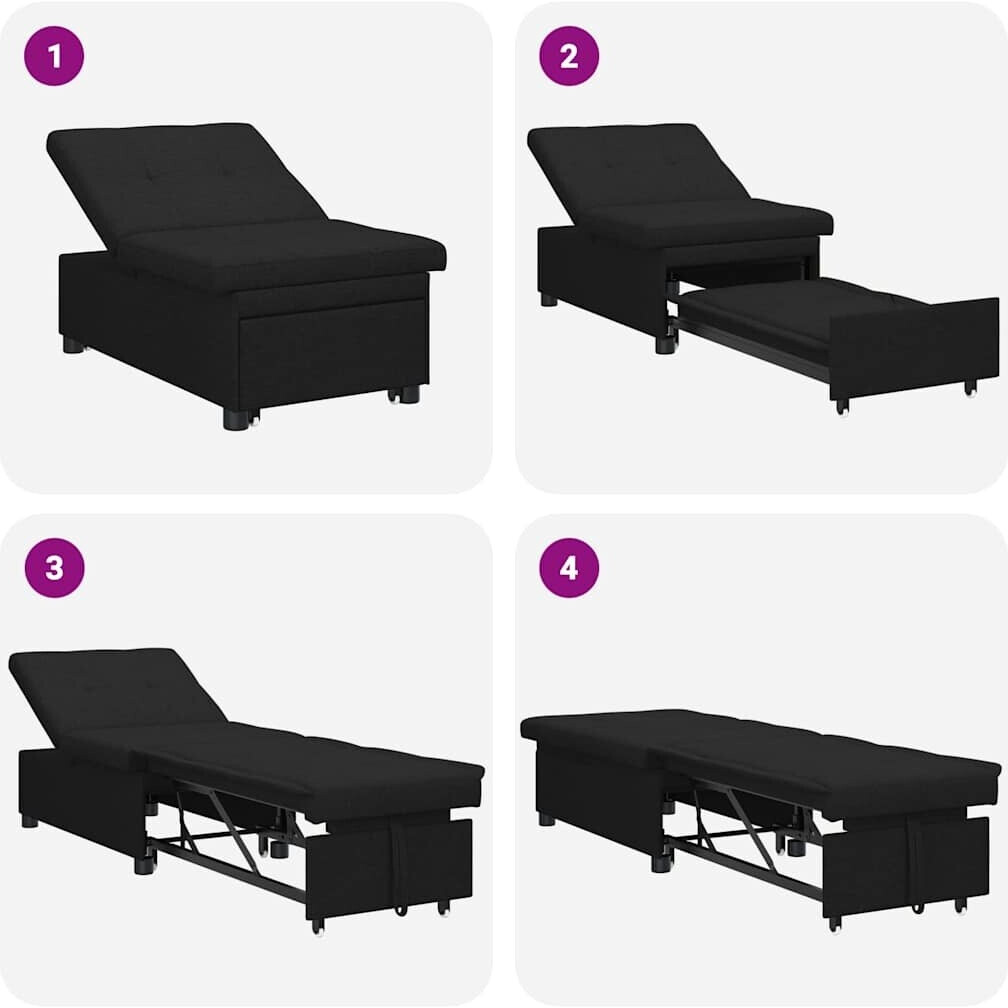 1

2

3

4