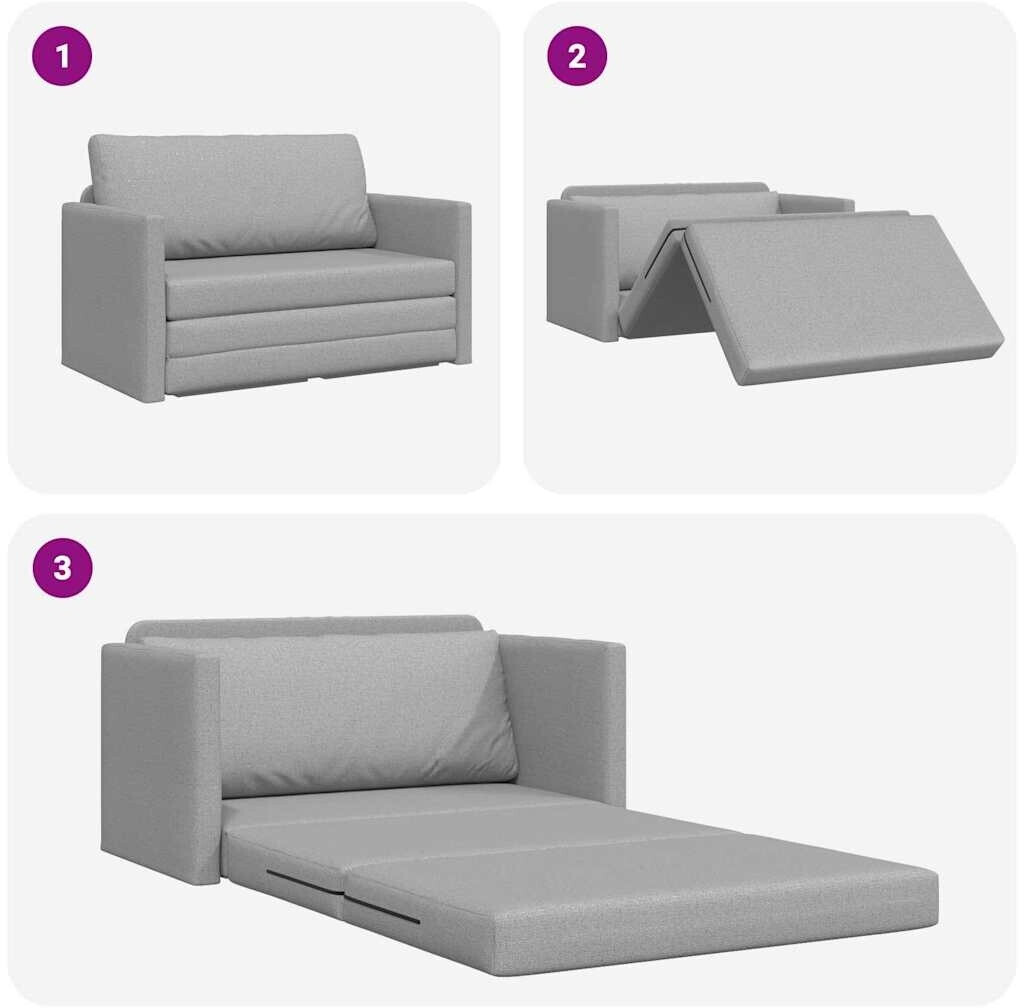 1

2

3