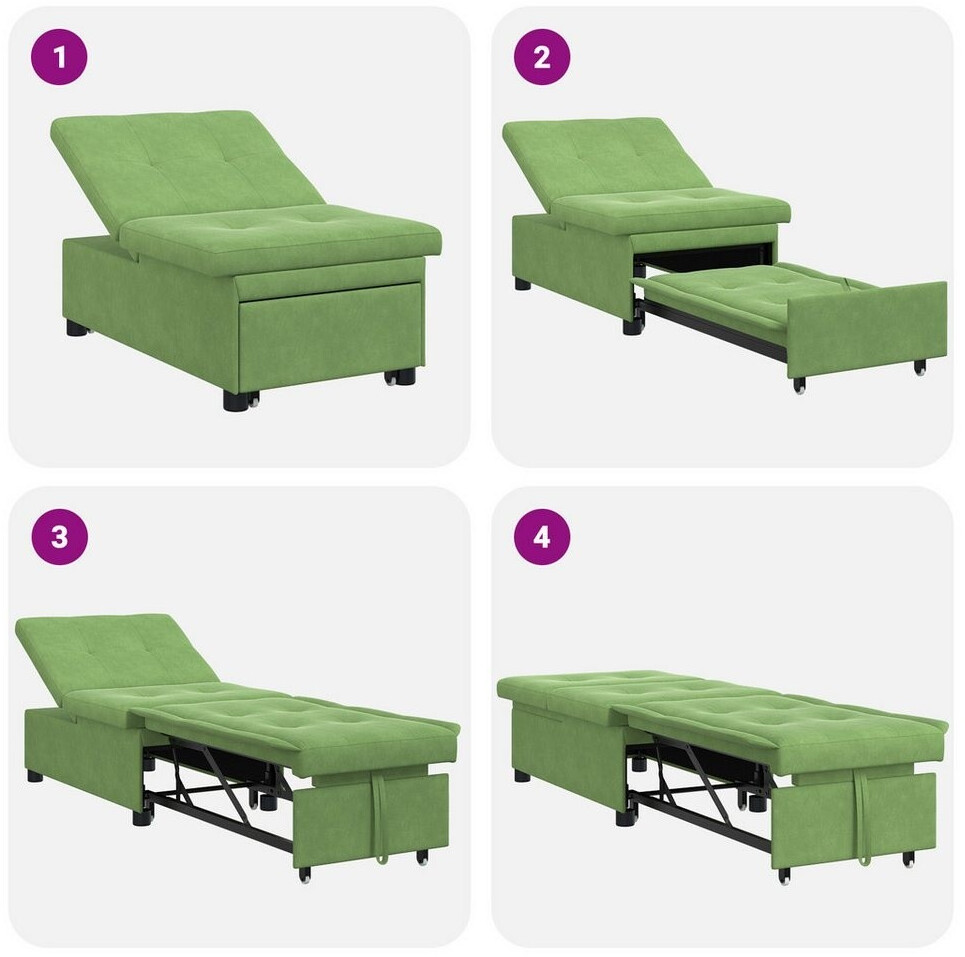 1

2

3

4