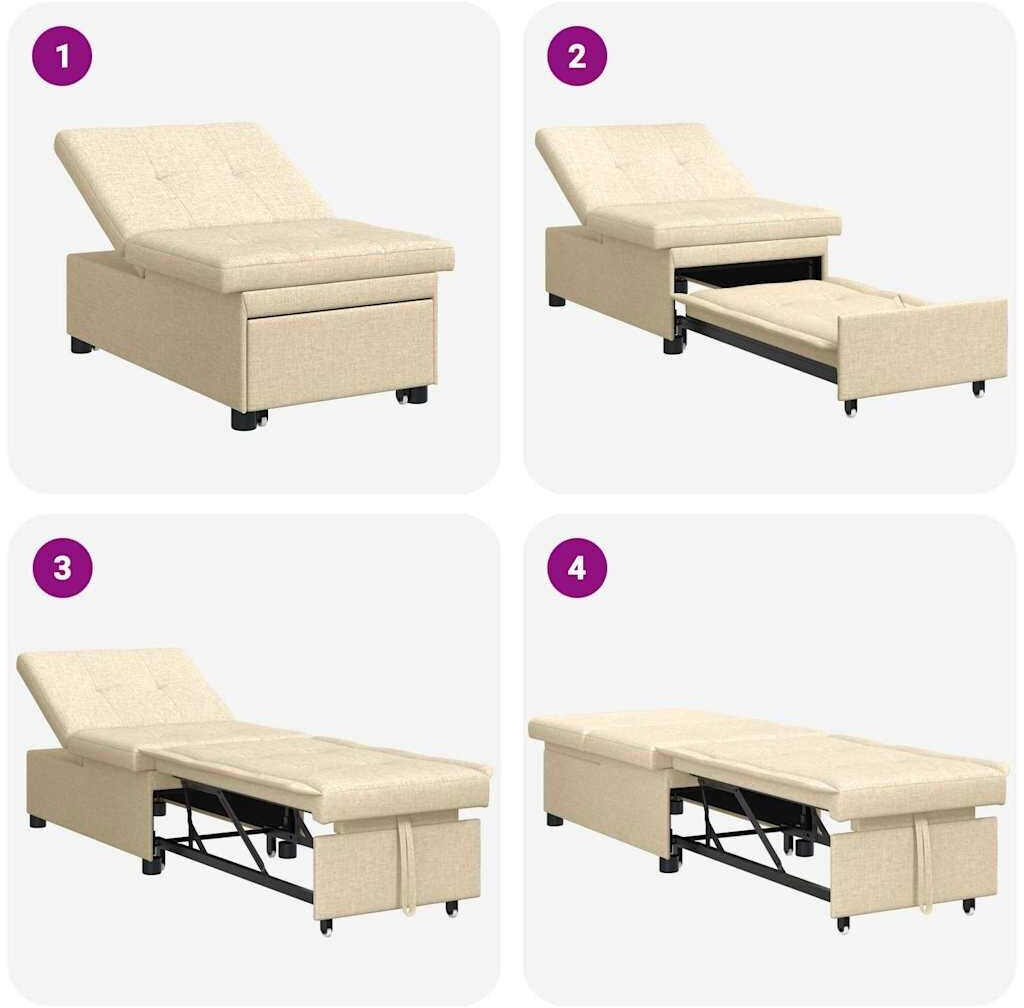 1

2

3

4