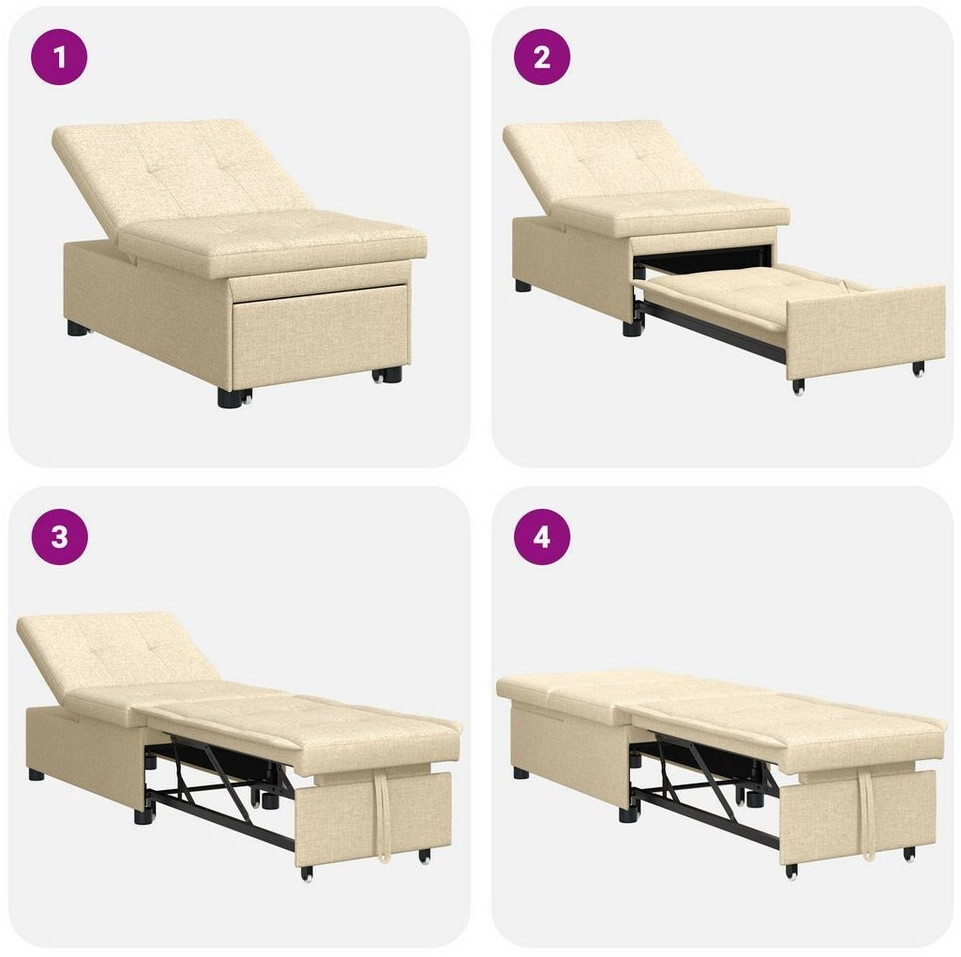 1

2

3

4