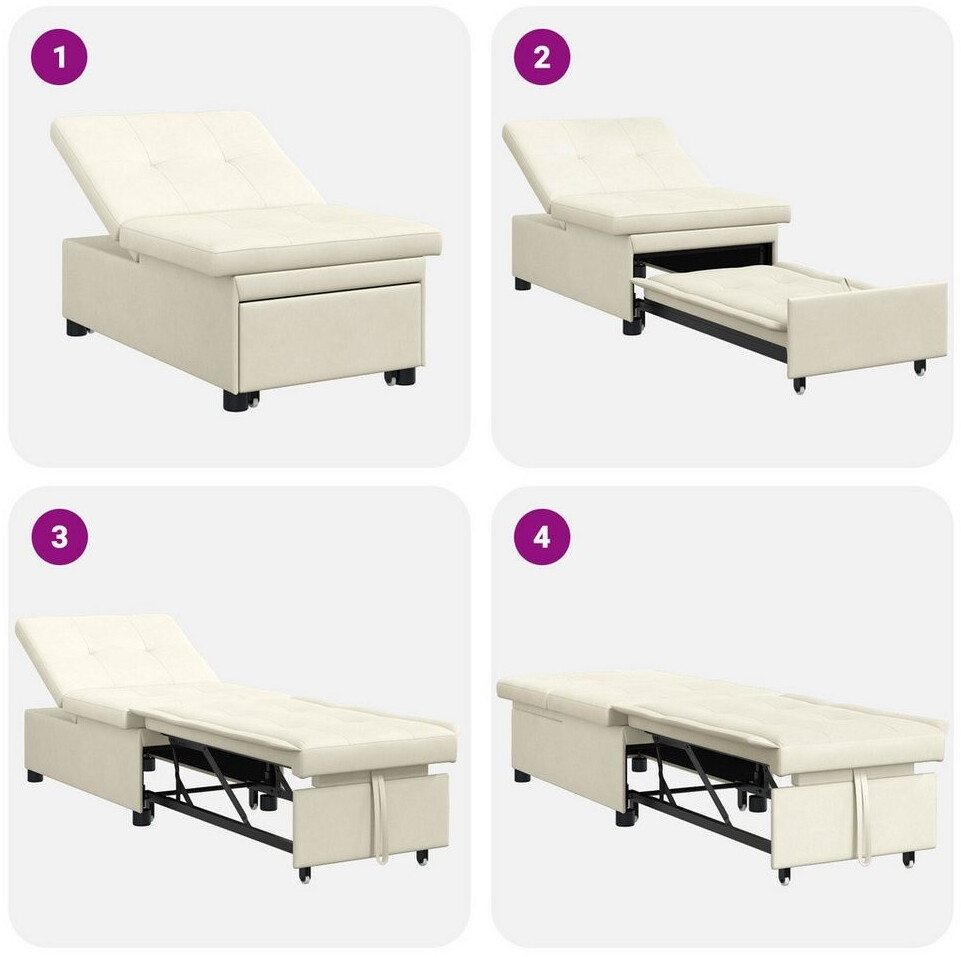 1

2

3

4