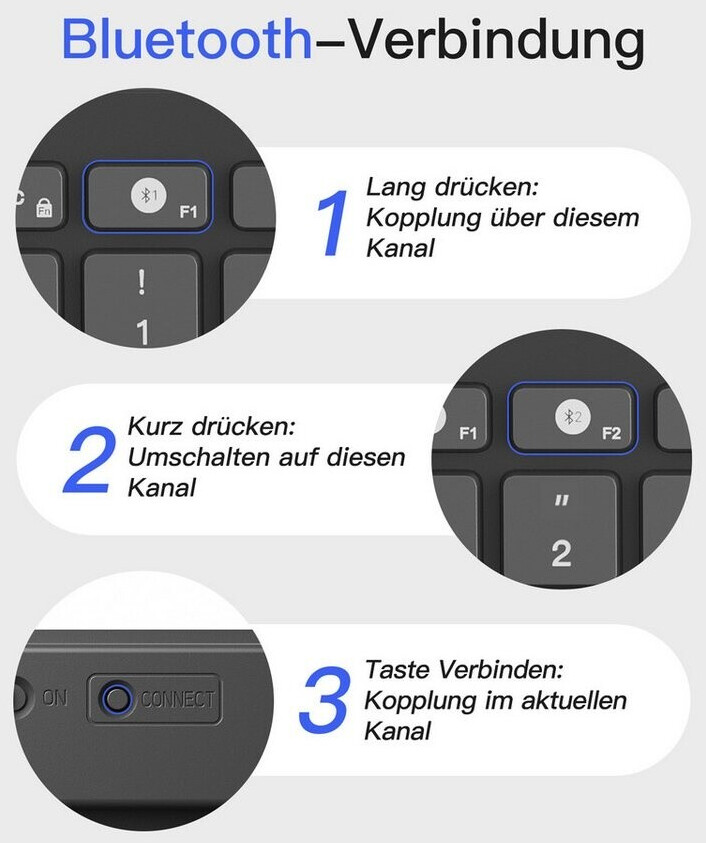 Bluetooth–Verbindung

Fn

1

F1

!
1

1
Lang drücken:
Kopplung über diesem Kanal

2
Kurz drücken:
Umschalten auf diesen Kanal

F1

2

F2

"
2

ON

CONNECT

3
Taste Verbinden:
Kopplung im aktuellen Kanal